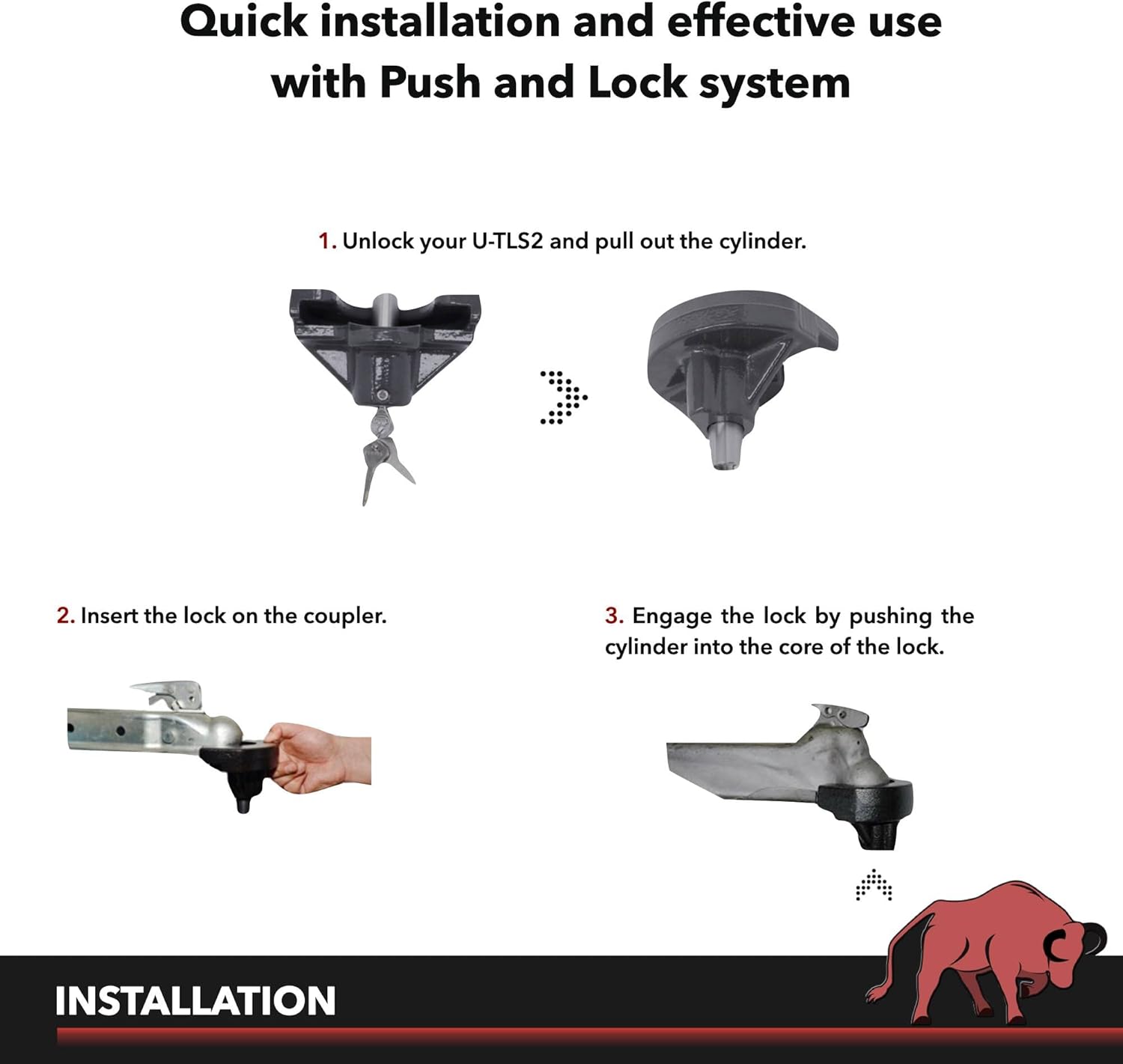 Quick installation and effective use with Push and Lock system

1. Unlock your U-TLS2 and pull out the cylinder.

2. Insert the lock on the coupler.

3. Engage the lock by pushing the cylinder into the core of the lock.

INSTALLATION