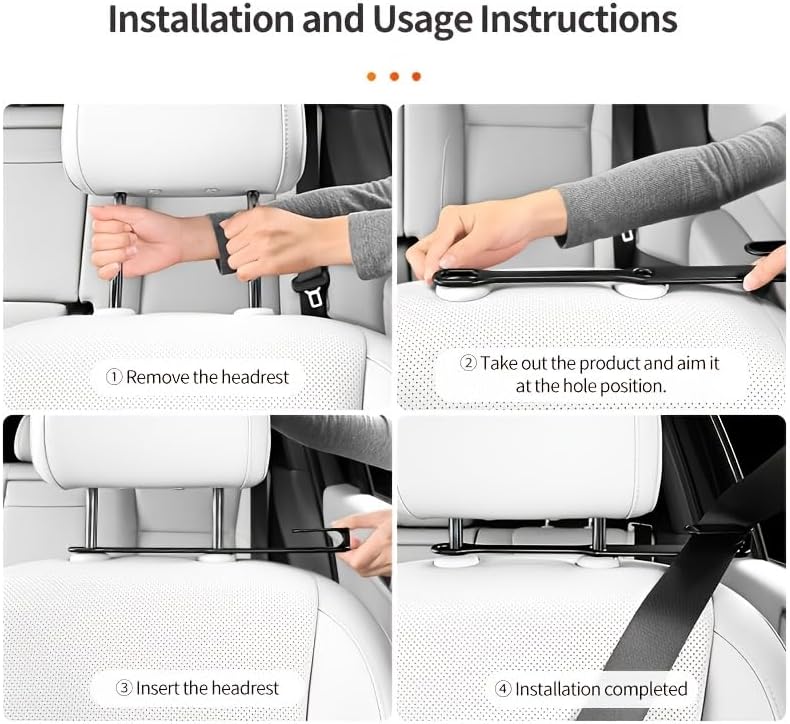 Installation and Usage Instructions

① Remove the headrest

② Take out the product and aim it at the hole position.

③ Insert the headrest

④ Installation completed