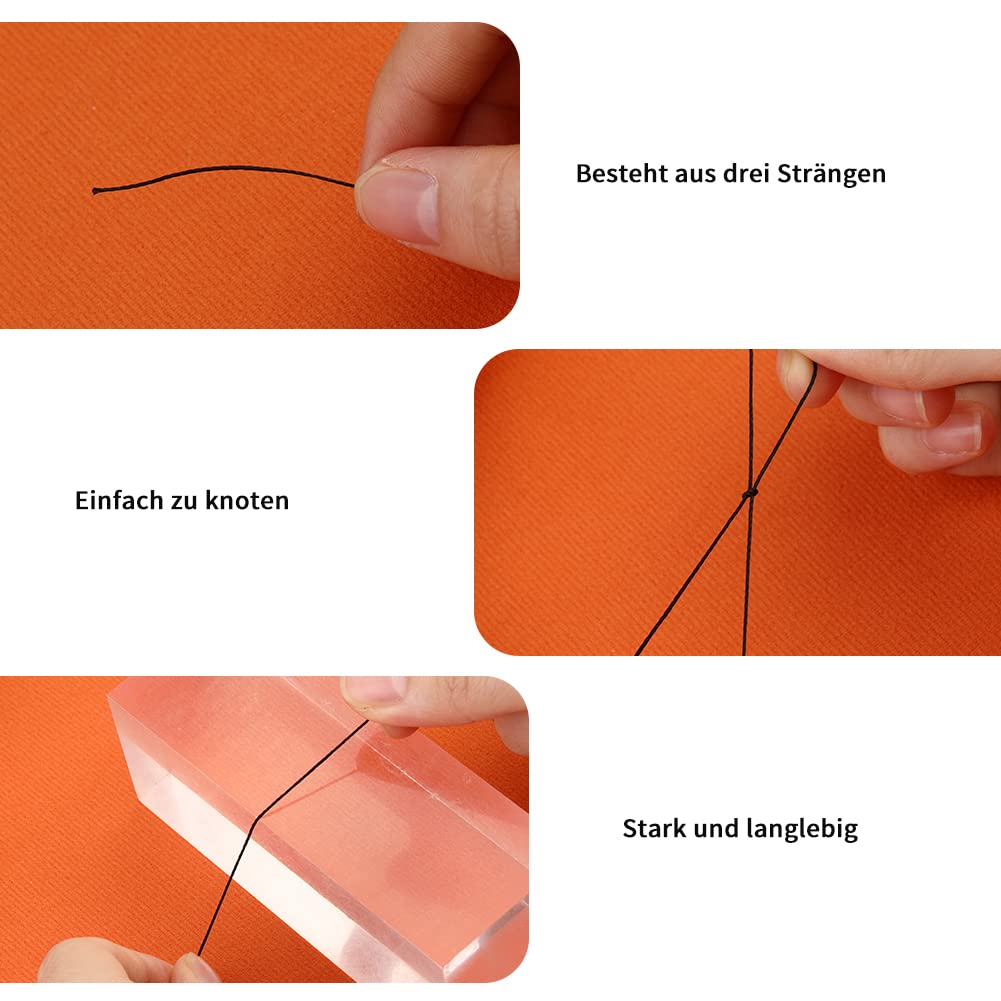 Besteht aus drei Strängen

Einfach zu knoten

Stark und langlebig