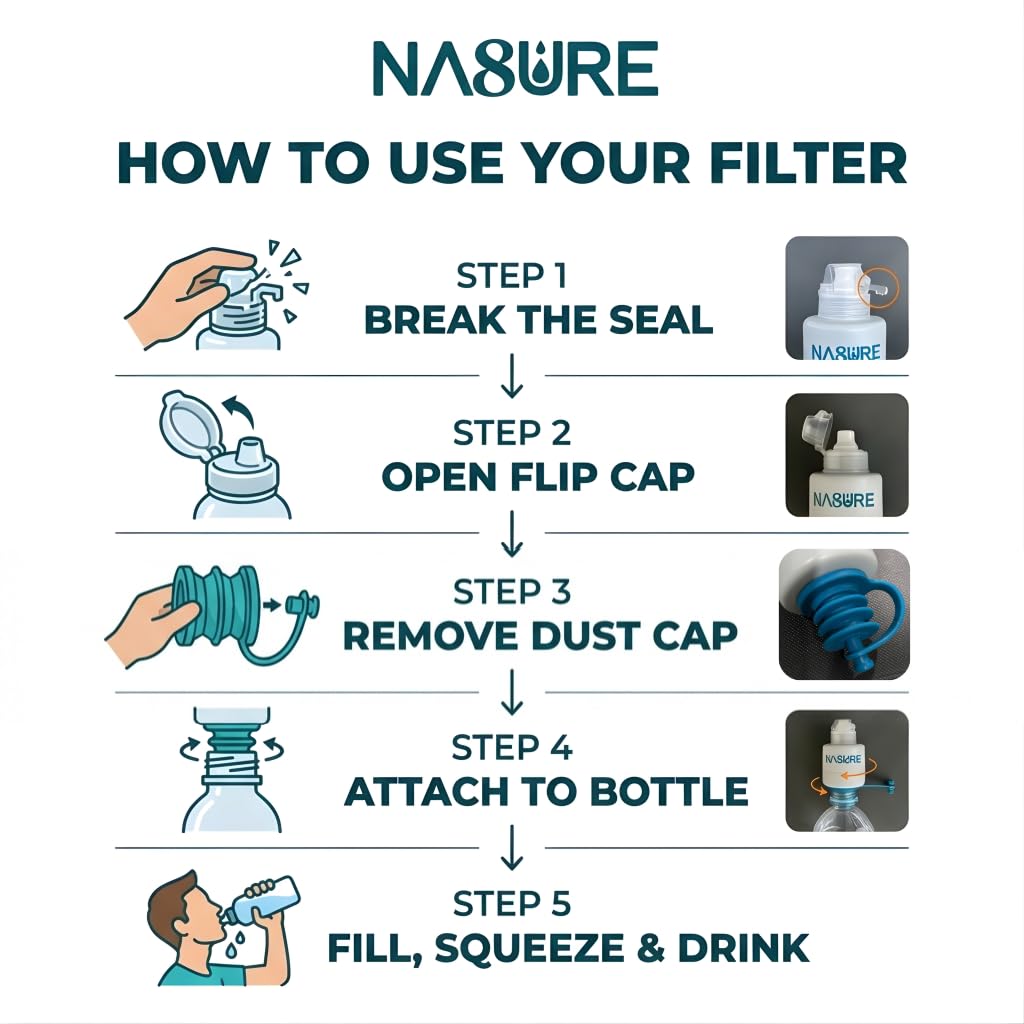 NA8URE

HOW TO USE YOUR FILTER

STEP 1
BREAK THE SEAL

NA8URE

STEP 2
OPEN FLIP CAP

NA8URE

STEP 3
REMOVE DUST CAP

STEP 4
ATTACH TO BOTTLE

NA8URE

STEP 5
FILL, SQUEEZE & DRINK