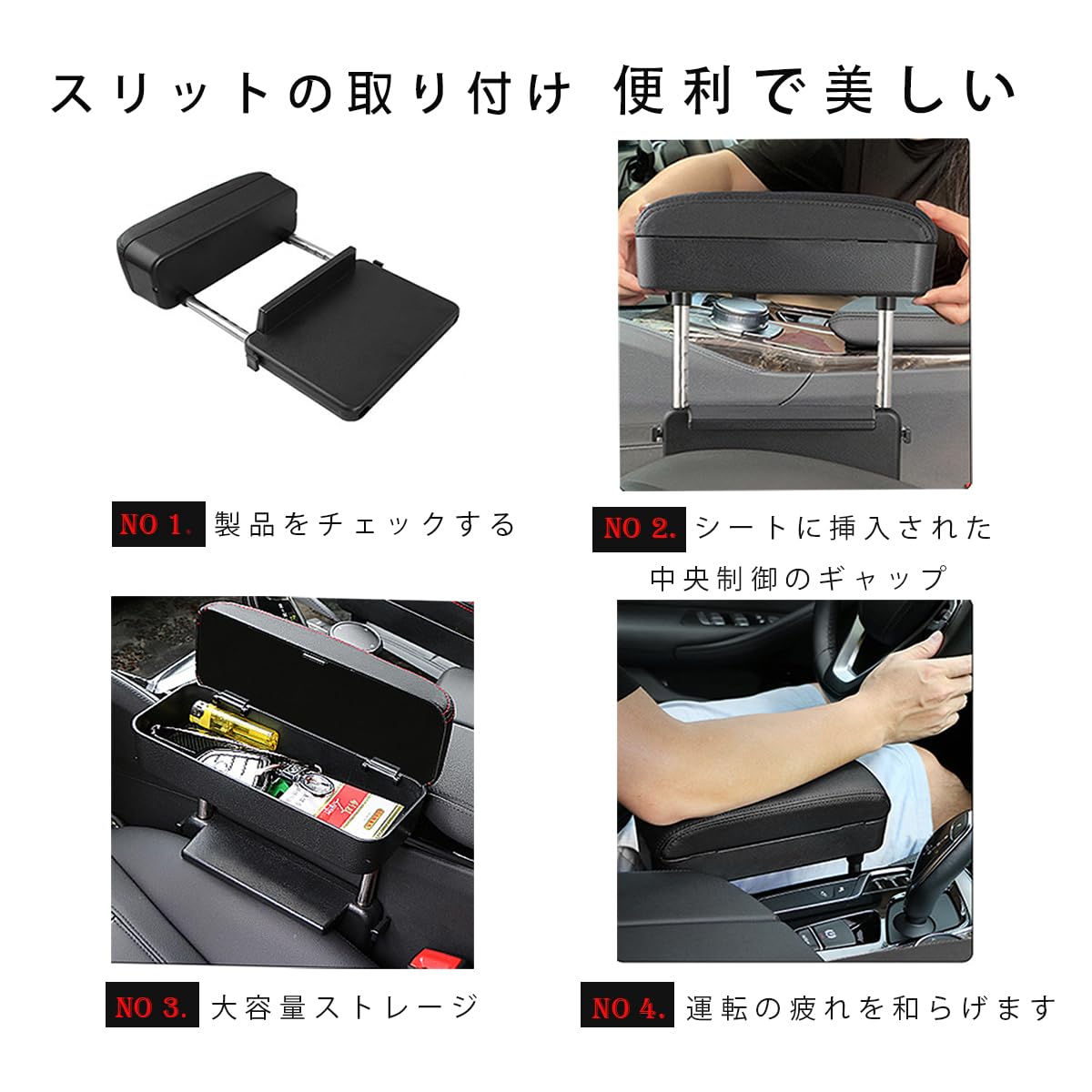 スリットの取り付け 便利で美しい

NO 1. 製品をチェックする

NO 2. シートに挿入された中央制御のギャップ

NO 3. 大容量ストレージ

NO 4. 運転の疲れを和らげます