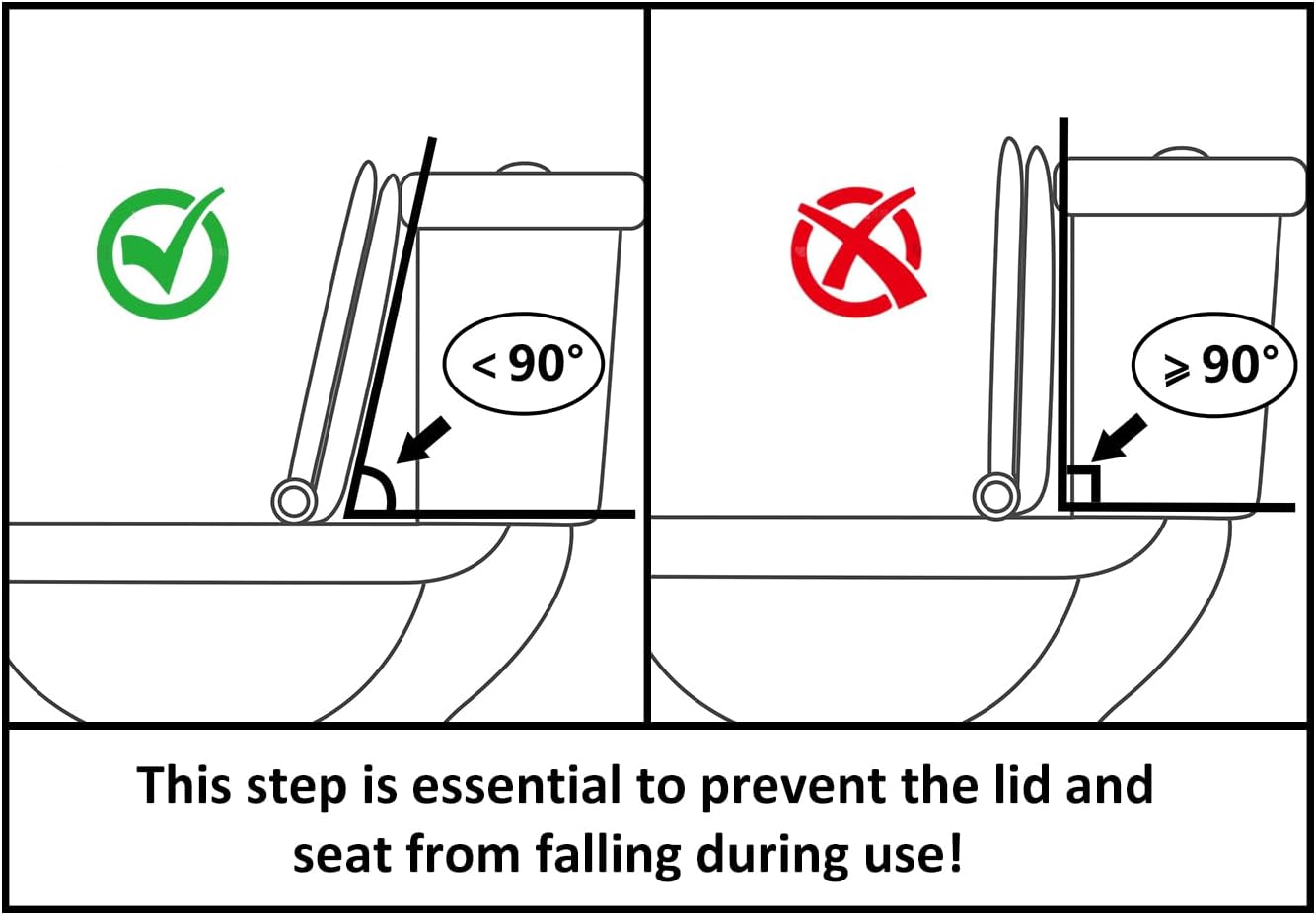 $< 90°$

$\geqslant 90°$

This step is essential to prevent the lid and seat from falling during use!