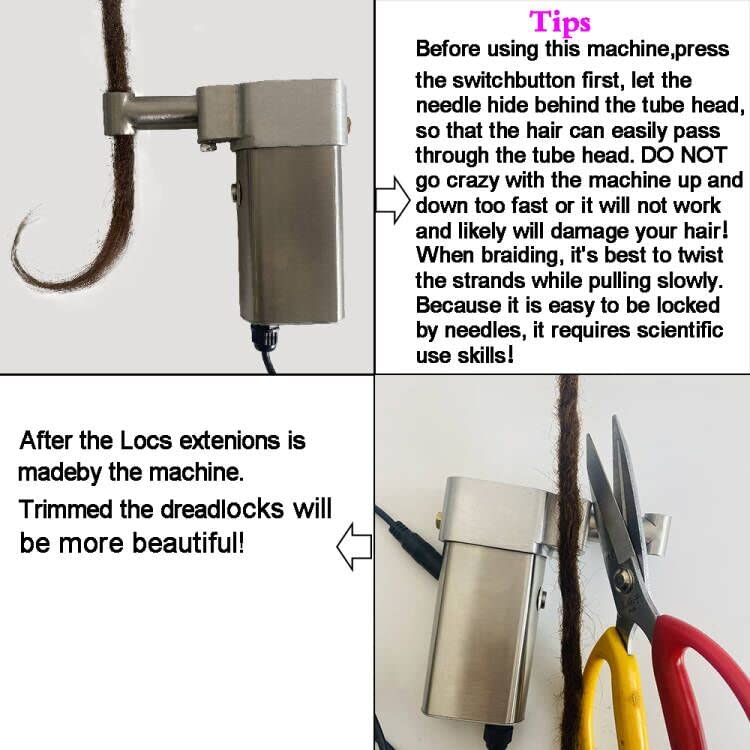 Tips

Before using this machine,press the switchbutton first, let the needle hide behind the tube head, so that the hair can easily pass through the tube head. DO NOT go crazy with the machine up and down too fast or it will not work and likely will damage your hair! When braiding, it's best to twist the strands while pulling slowly. Because it is easy to be locked by needles, it requires scientific use skills!

After the Locs extenions is madeby the machine.

Trimmed the dreadlocks will be more beautiful!