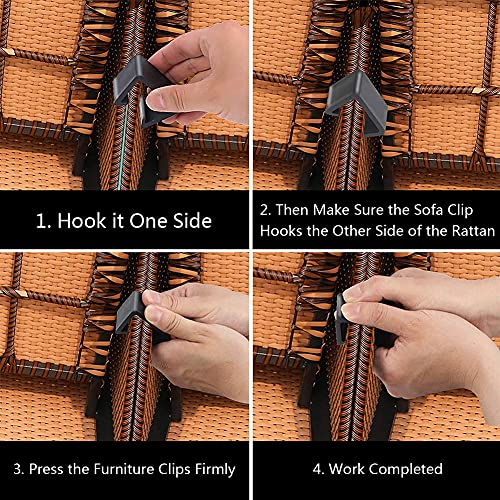 1. Hook it One Side

2. Then Make Sure the Sofa Clip Hooks the Other Side of the Rattan

3. Press the Furniture Clips Firmly

4. Work Completed