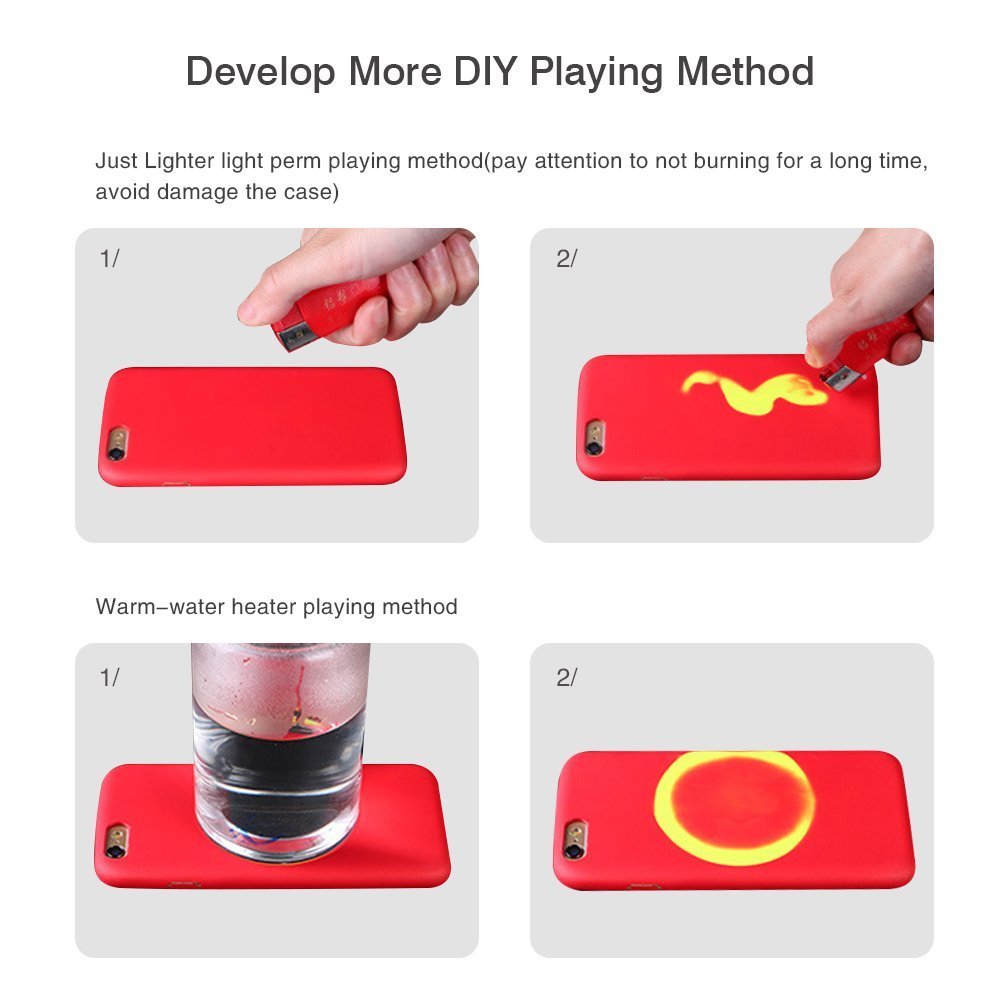 Develop More DIY Playing Method

Just Lighter light perm playing method(pay attention to not burning for a long time, avoid damage the case)

1/

2/

Warm–water heater playing method

1/

2/