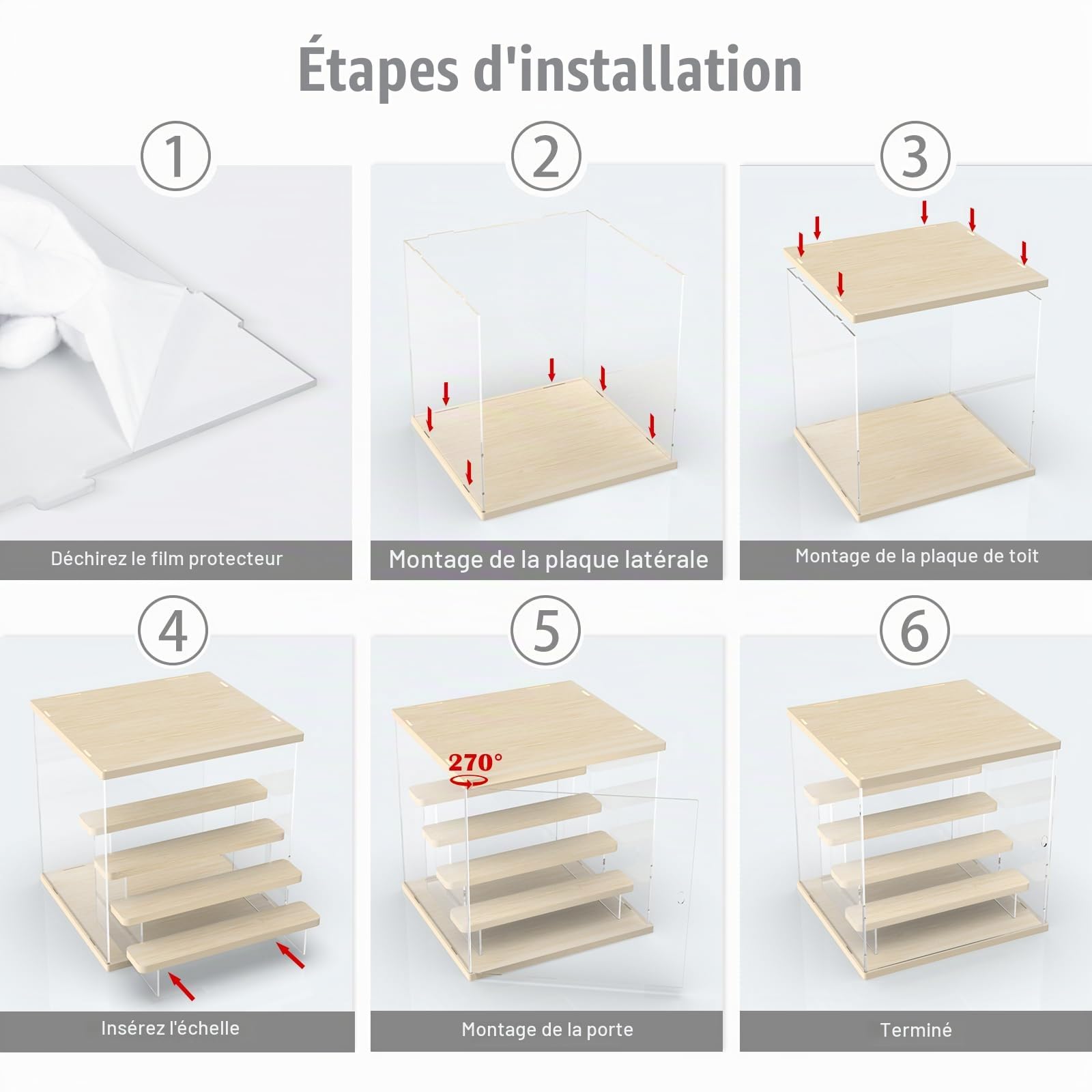 Étapes d'installation

1

Déchirez le film protecteur

2

Montage de la plaque latérale

3

Montage de la plaque de toit

4

Insérez l'échelle

5

270°

Montage de la porte

6

Terminé