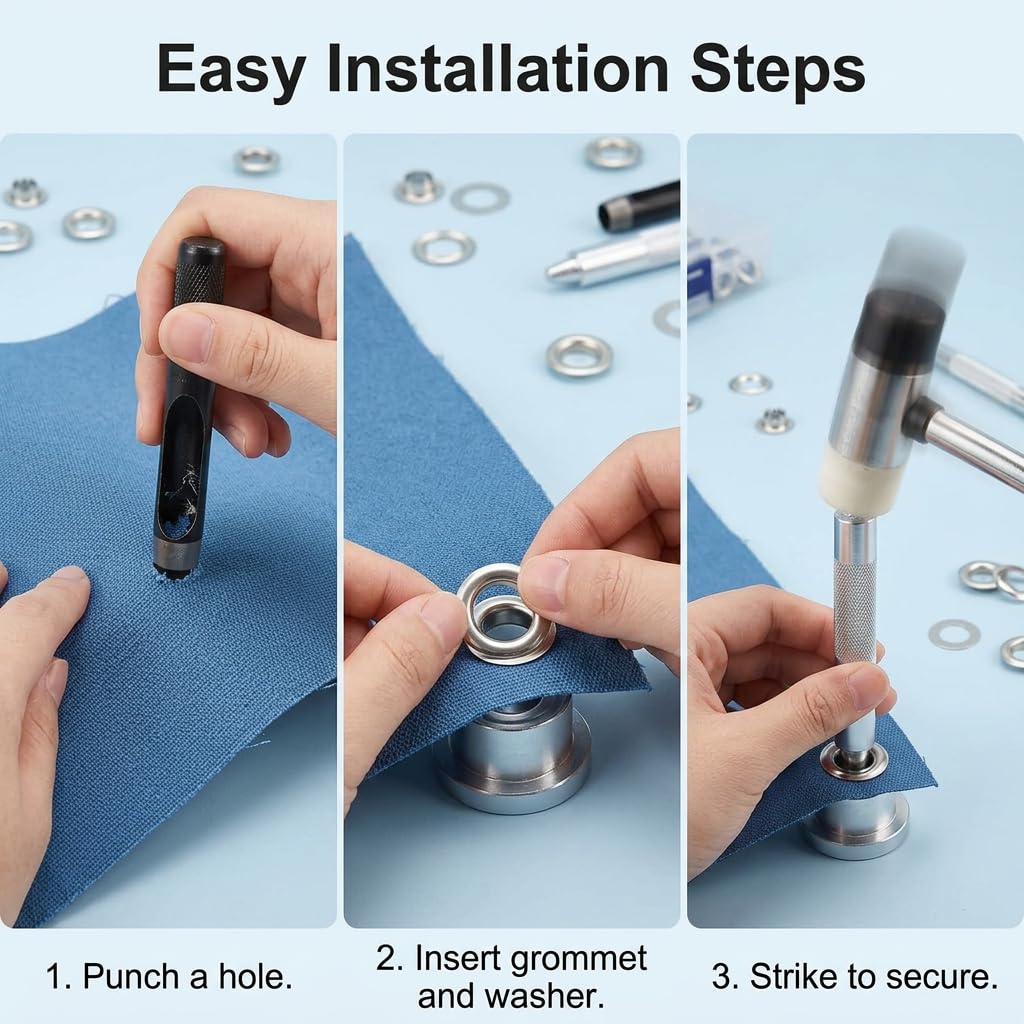 Easy Installation Steps

1. Punch a hole.

2. Insert grommet and washer.

3. Strike to secure.