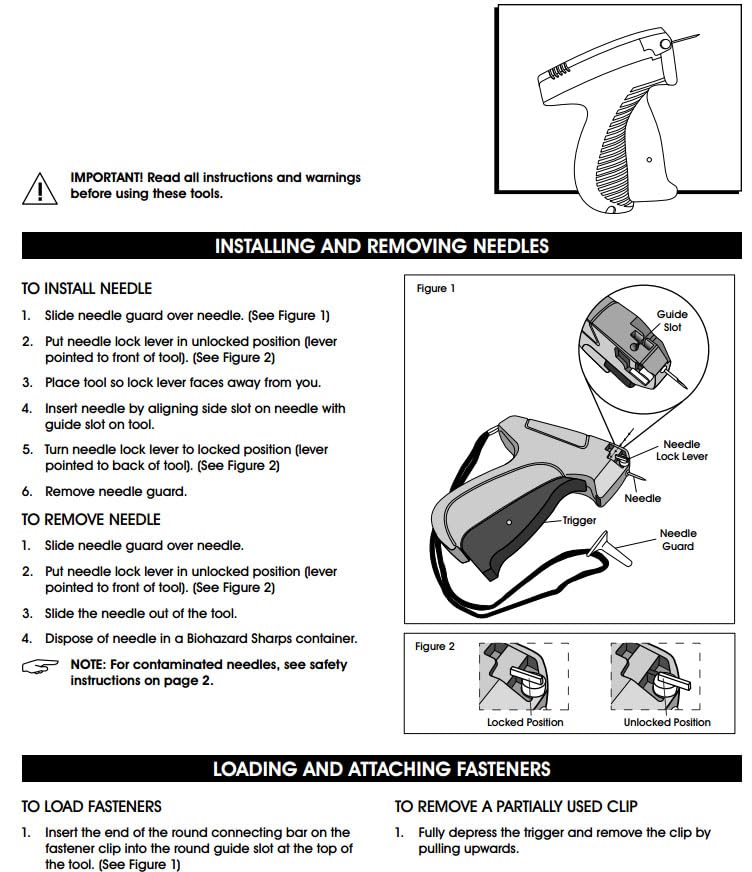 IMPORTANT! Read all instructions and warnings before using these tools.

INSTALLING AND REMOVING NEEDLES

TO INSTALL NEEDLE

1. Slide needle guard over needle. (See Figure 1)

2. Put needle lock lever in unlocked position (lever pointed to front of tool). (See Figure 2)

3. Place tool so lock lever faces away from you.

4. Insert needle by aligning side slot on needle with guide slot on tool.

5. Turn needle lock lever to locked position (lever pointed to back of tool). (See Figure 2)

6. Remove needle guard.

TO REMOVE NEEDLE

1. Slide needle guard over needle.

2. Put needle lock lever in unlocked position (lever pointed to front of tool). (See Figure 2)

3. Slide the needle out of the tool.

4. Dispose of needle in a Biohazard Sharps container.

NOTE: For contaminated needles, see safety instructions on page 2.

Figure 1

Guide Slot

Needle Lock Lever

Needle

Trigger

Needle Guard

Figure 2

Locked Position

Unlocked Position

LOADING AND ATTACHING FASTENERS

TO LOAD FASTENERS

1. Insert the end of the round connecting bar on the fastener clip into the round guide slot at the top of the tool. (See Figure 1)

TO REMOVE A PARTIALLY USED CLIP

1. Fully depress the trigger and remove the clip by pulling upwards.