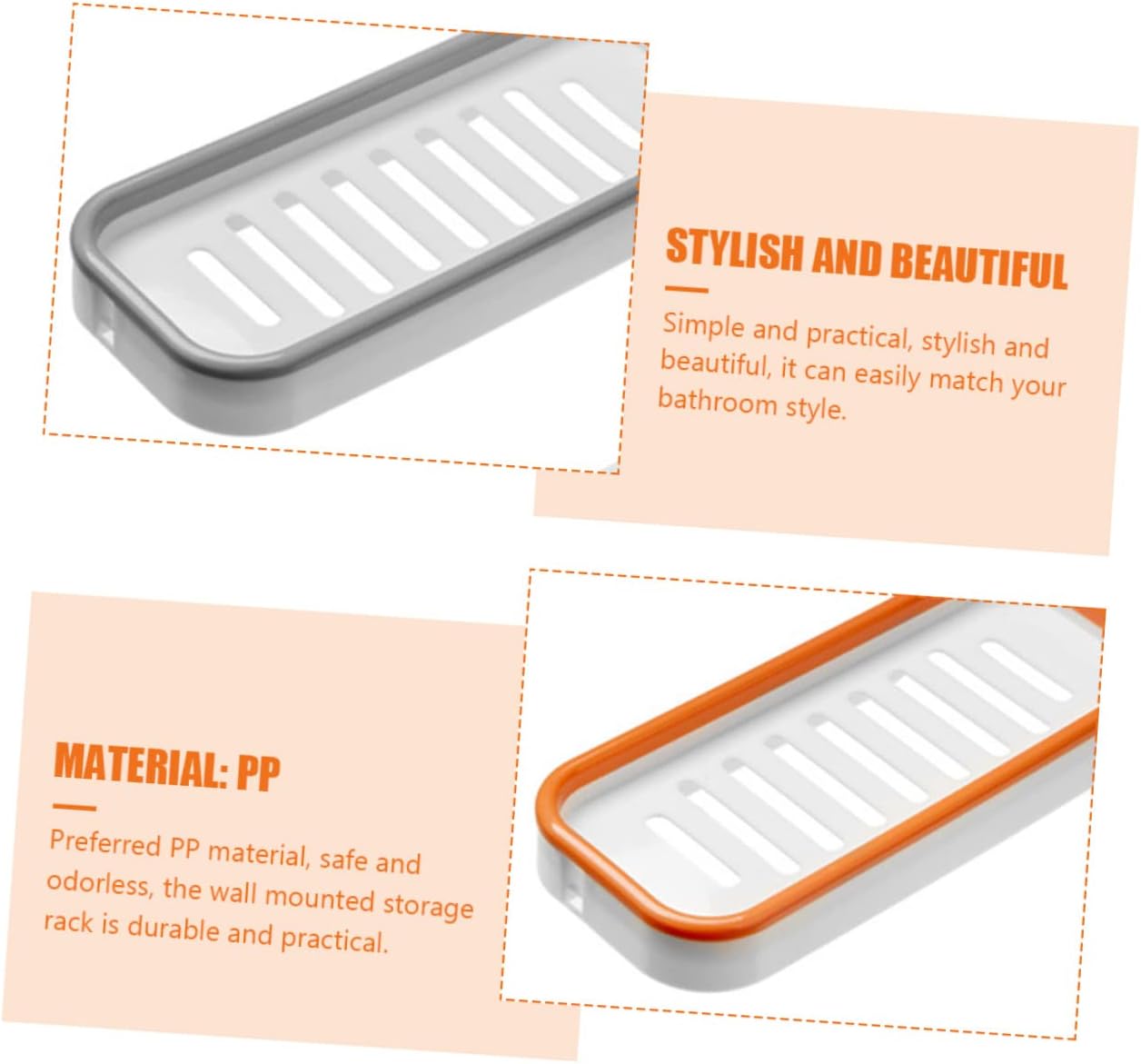 STYLISH AND BEAUTIFUL

Simple and practical, stylish and beautiful, it can easily match your bathroom style.

MATERIAL: PP

Preferred PP material, safe and odorless, the wall mounted storage rack is durable and practical.