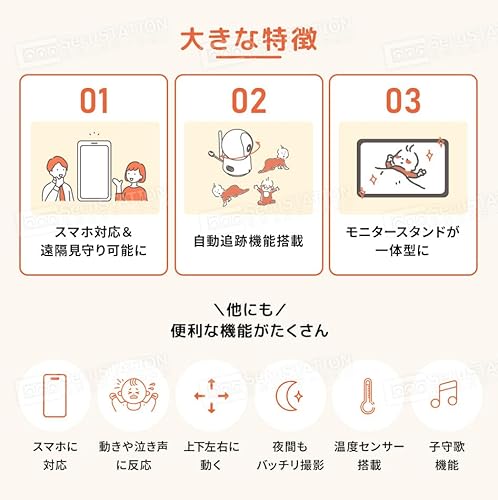 大きな特徴

01

スマホ対応＆
遠隔見守り可能に

02

自動追跡機能搭載

03

モニタースタンドが
一体型に

＼他にも／
便利な機能がたくさん

スマホに
対応

動きや泣き声
に反応

上下左右に
動く

夜間も
バッチリ撮影

温度センサー
搭載

子守歌
機能