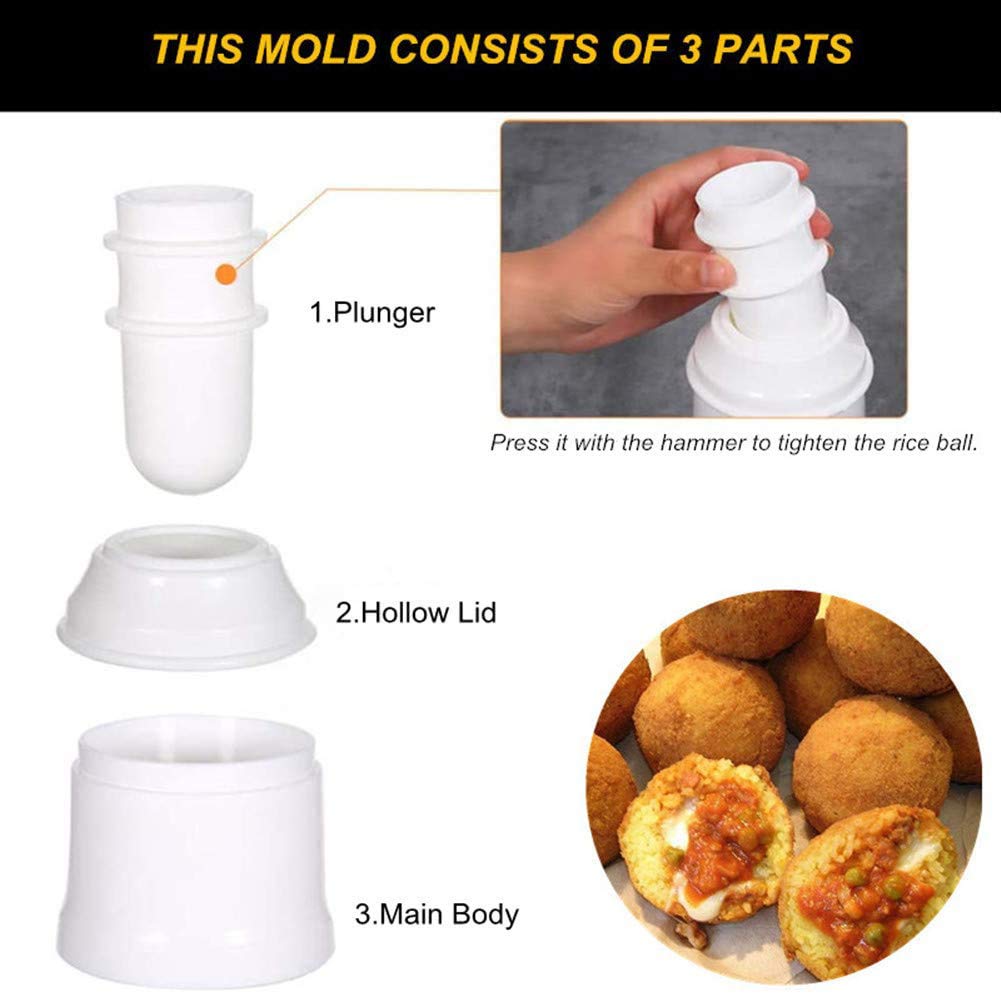 THIS MOLD CONSISTS OF 3 PARTS

1.Plunger

Press it with the hammer to tighten the rice ball.

2.Hollow Lid

3.Main Body