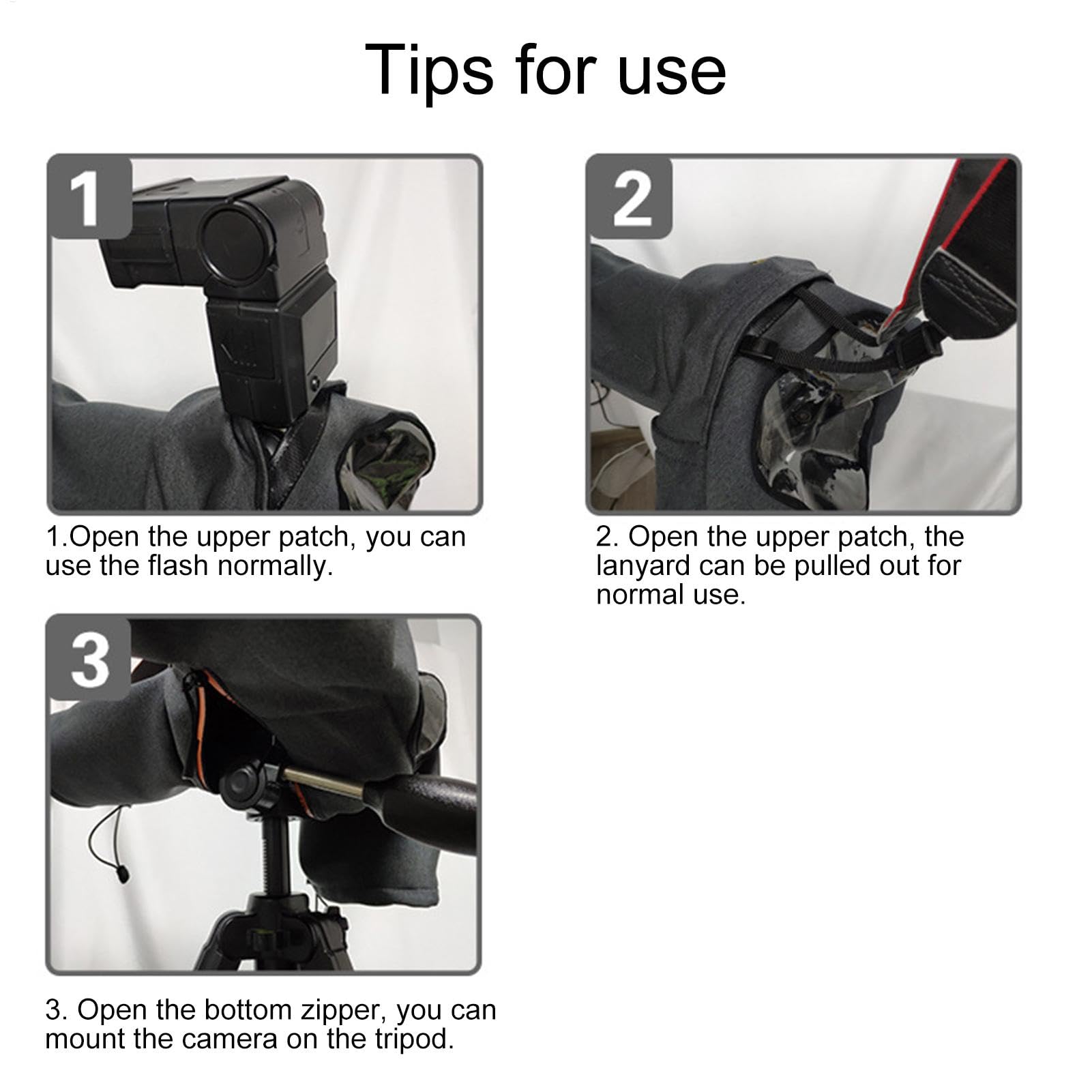 Tips for use

1

1.Open the upper patch, you can use the flash normally.

2

2. Open the upper patch, the lanyard can be pulled out for normal use.

3

3. Open the bottom zipper, you can mount the camera on the tripod.