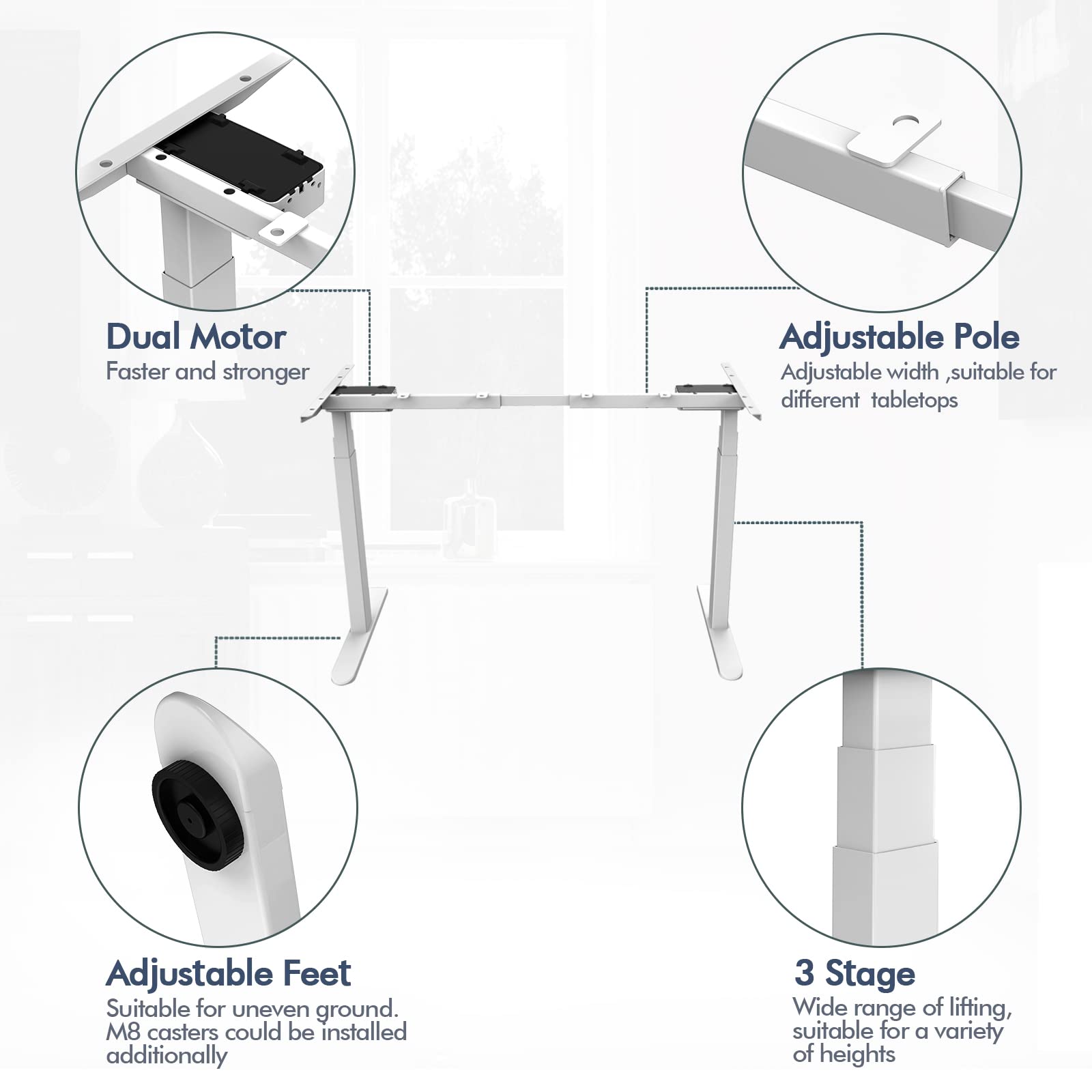 Dual Motor
Faster and stronger

Adjustable Pole
Adjustable width ,suitable for different tabletops

Adjustable Feet
Suitable for uneven ground. M8 casters could be installed additionally

3 Stage
Wide range of lifting, suitable for a variety of heights