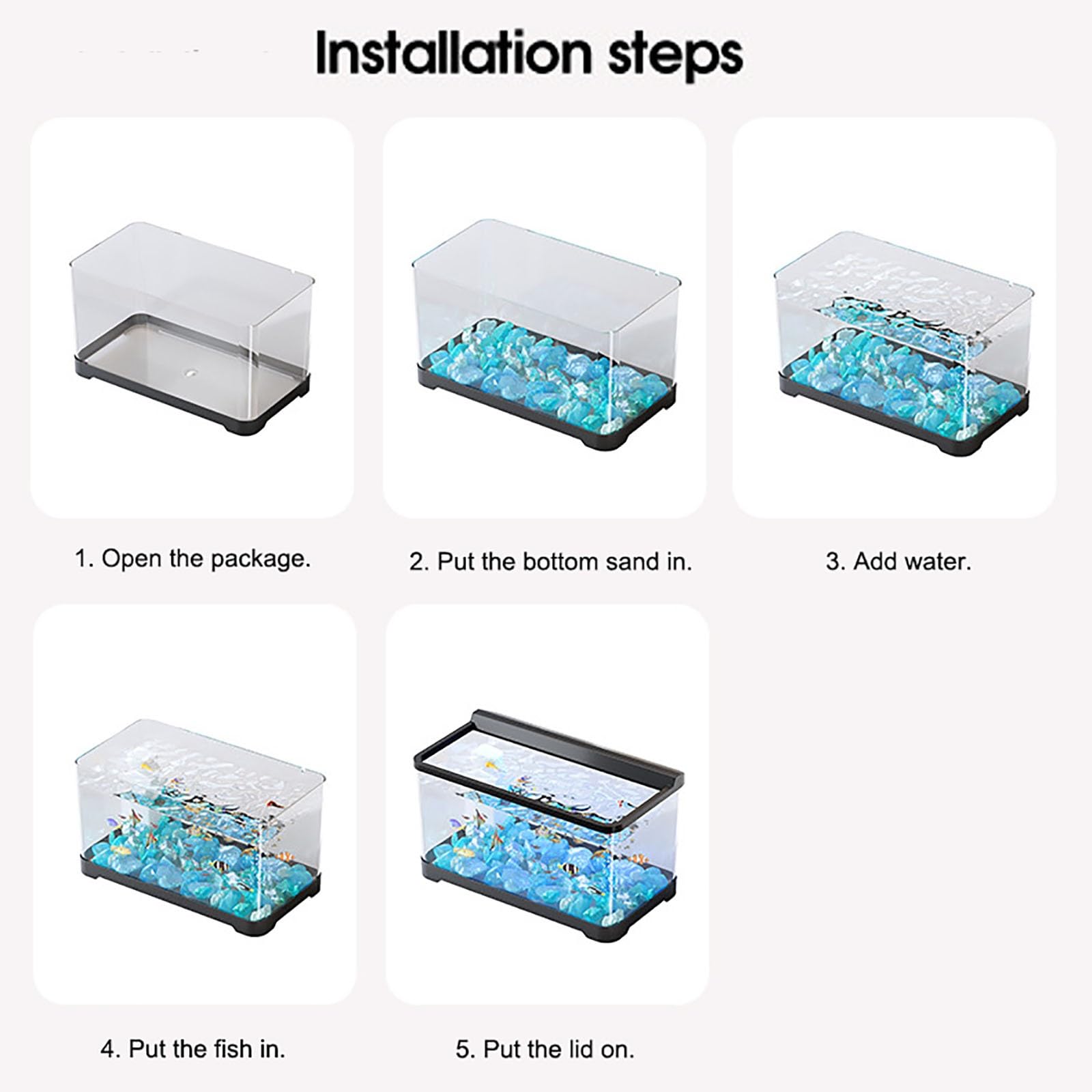 Installation steps

1. Open the package.

2. Put the bottom sand in.

3. Add water.

4. Put the fish in.

5. Put the lid on.