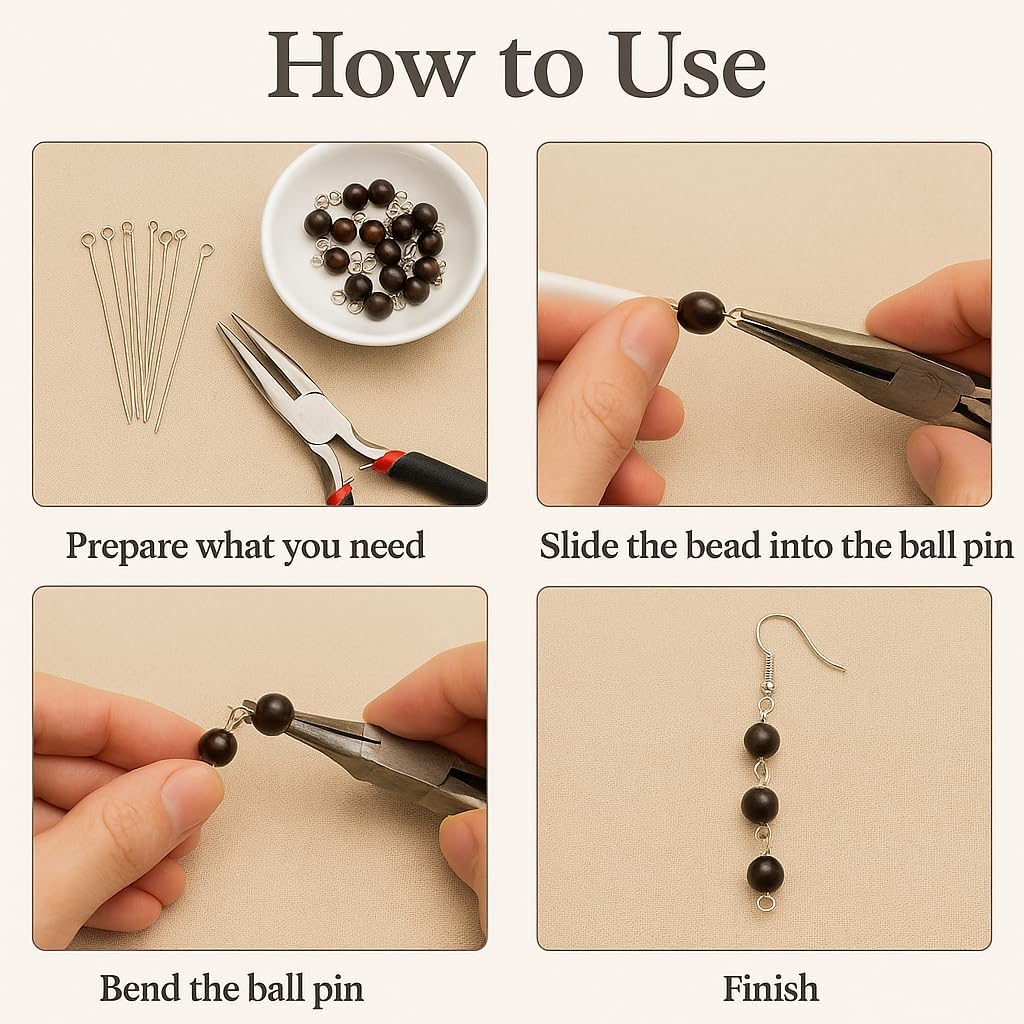 How to Use

Prepare what you need

Slide the bead into the ball pin

Bend the ball pin

Finish