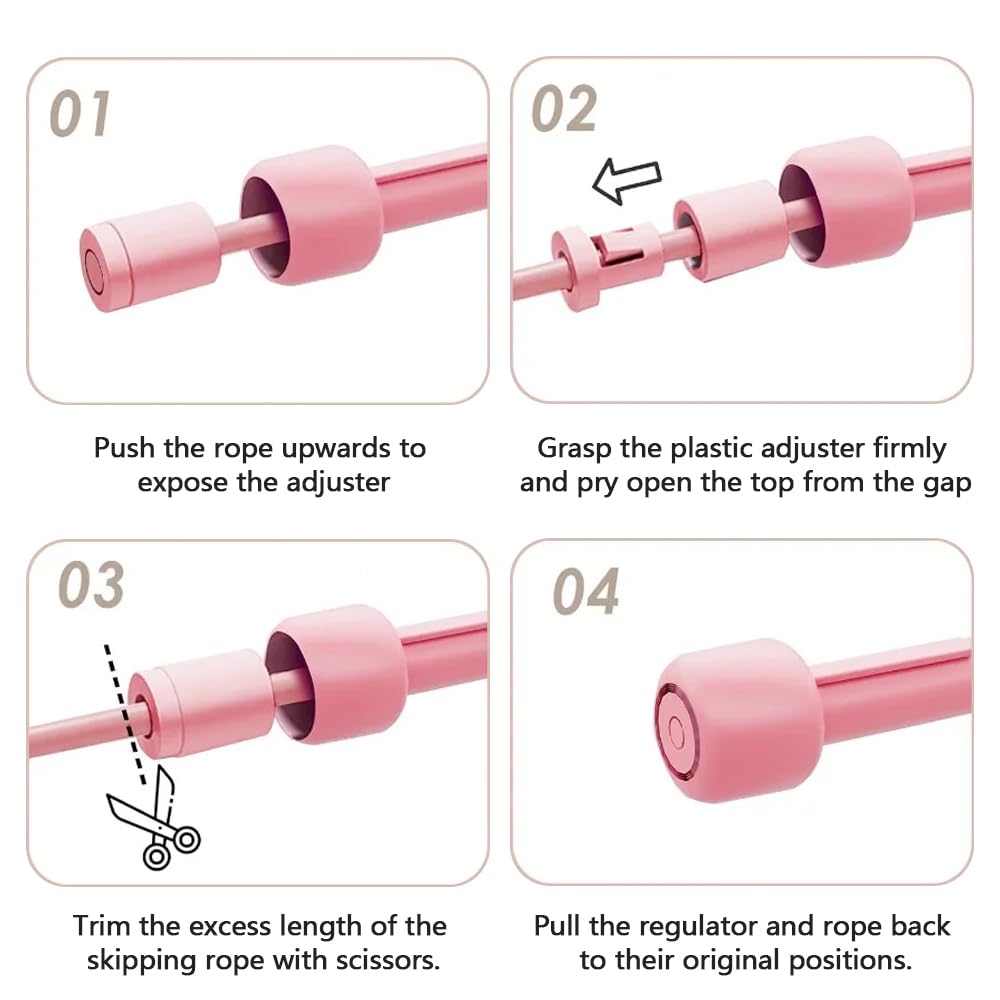 01

Push the rope upwards to expose the adjuster

02

Grasp the plastic adjuster firmly and pry open the top from the gap

03

Trim the excess length of the skipping rope with scissors.

04

Pull the regulator and rope back to their original positions.