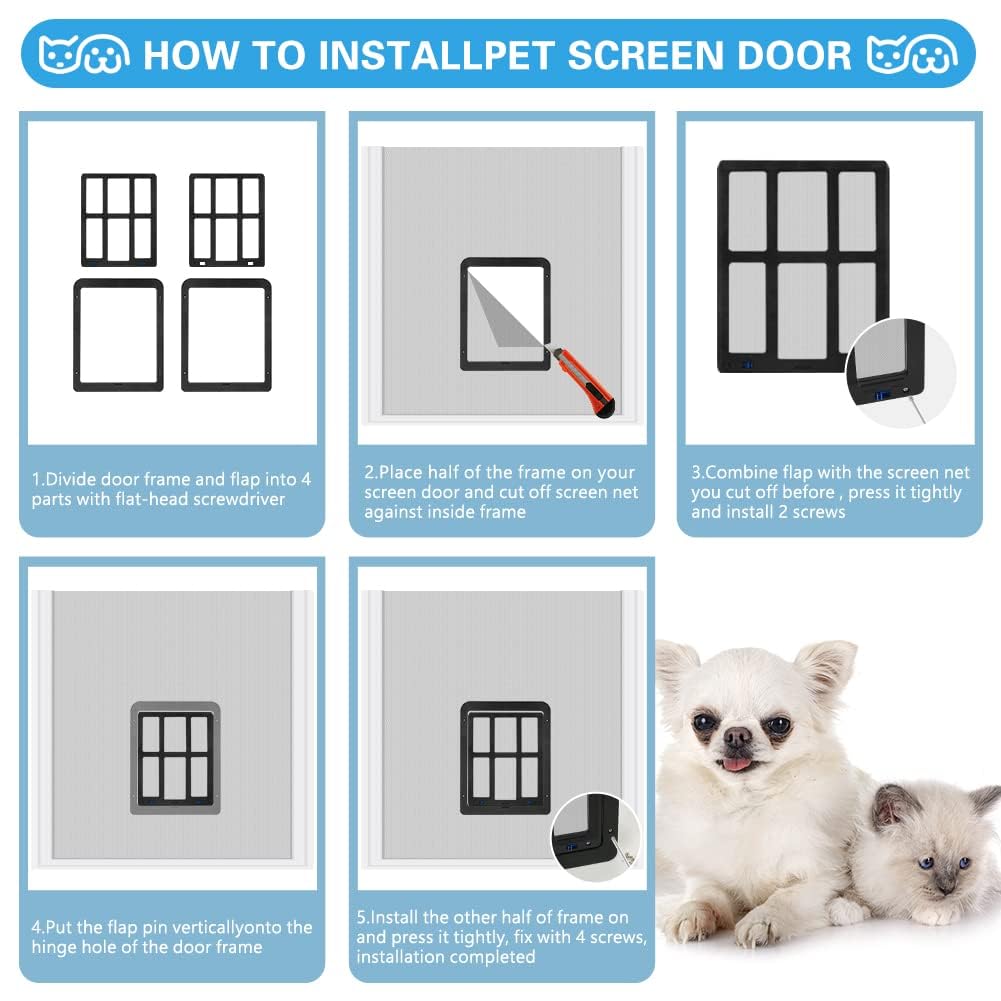 HOW TO INSTALLPET SCREEN DOOR

1.Divide door frame and flap into 4 parts with flat-head screwdriver

2.Place half of the frame on your screen door and cut off screen net against inside frame

3.Combine flap with the screen net you cut off before , press it tightly and install 2 screws

4.Put the flap pin verticallyonto the hinge hole of the door frame

5.Install the other half of frame on and press it tightly, fix with 4 screws, installation completed