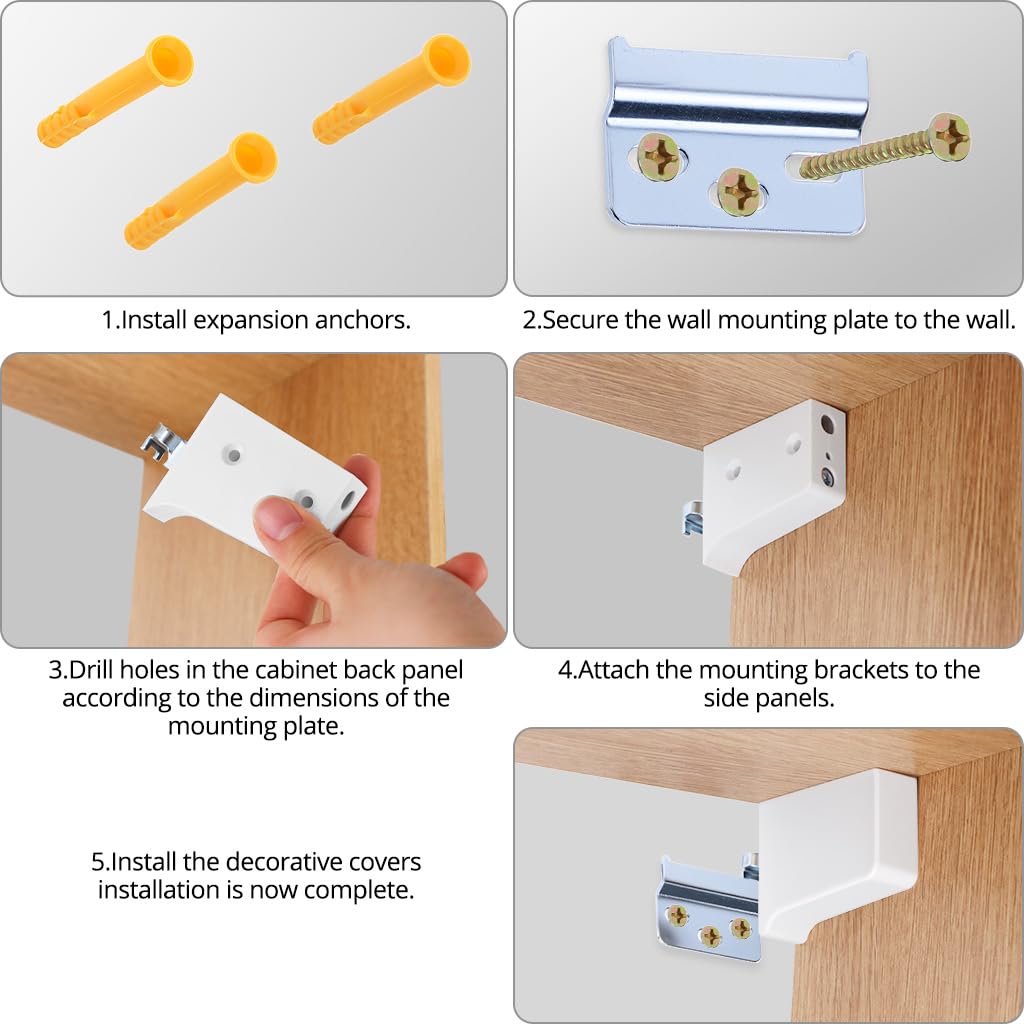 1.Install expansion anchors.

2.Secure the wall mounting plate to the wall.

3.Drill holes in the cabinet back panel according to the dimensions of the mounting plate.

4.Attach the mounting brackets to the side panels.

5.Install the decorative covers installation is now complete.