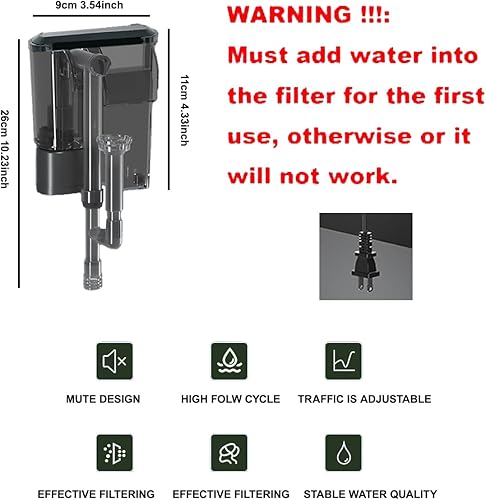 9cm 3.54inch

26cm 10.23inch

11cm 4.33inch

WARNING !!!: Must add water into the filter for the first use, otherwise or it will not work.

MUTE DESIGN

HIGH FOLW CYCLE

TRAFFIC IS ADJUSTABLE

EFFECTIVE FILTERING

EFFECTIVE FILTERING

STABLE WATER QUALITY