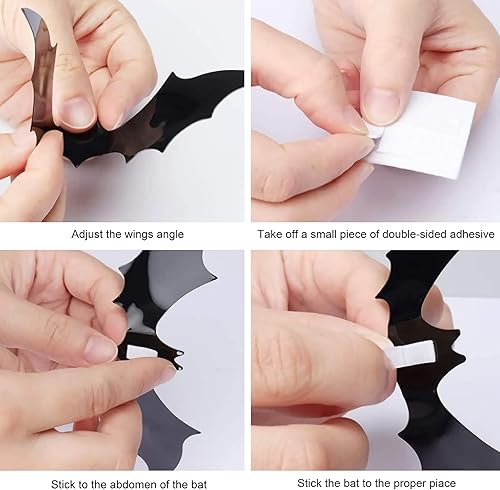 Adjust the wings angle

Take off a small piece of double-sided adhesive

Stick to the abdomen of the bat

Stick the bat to the proper piace