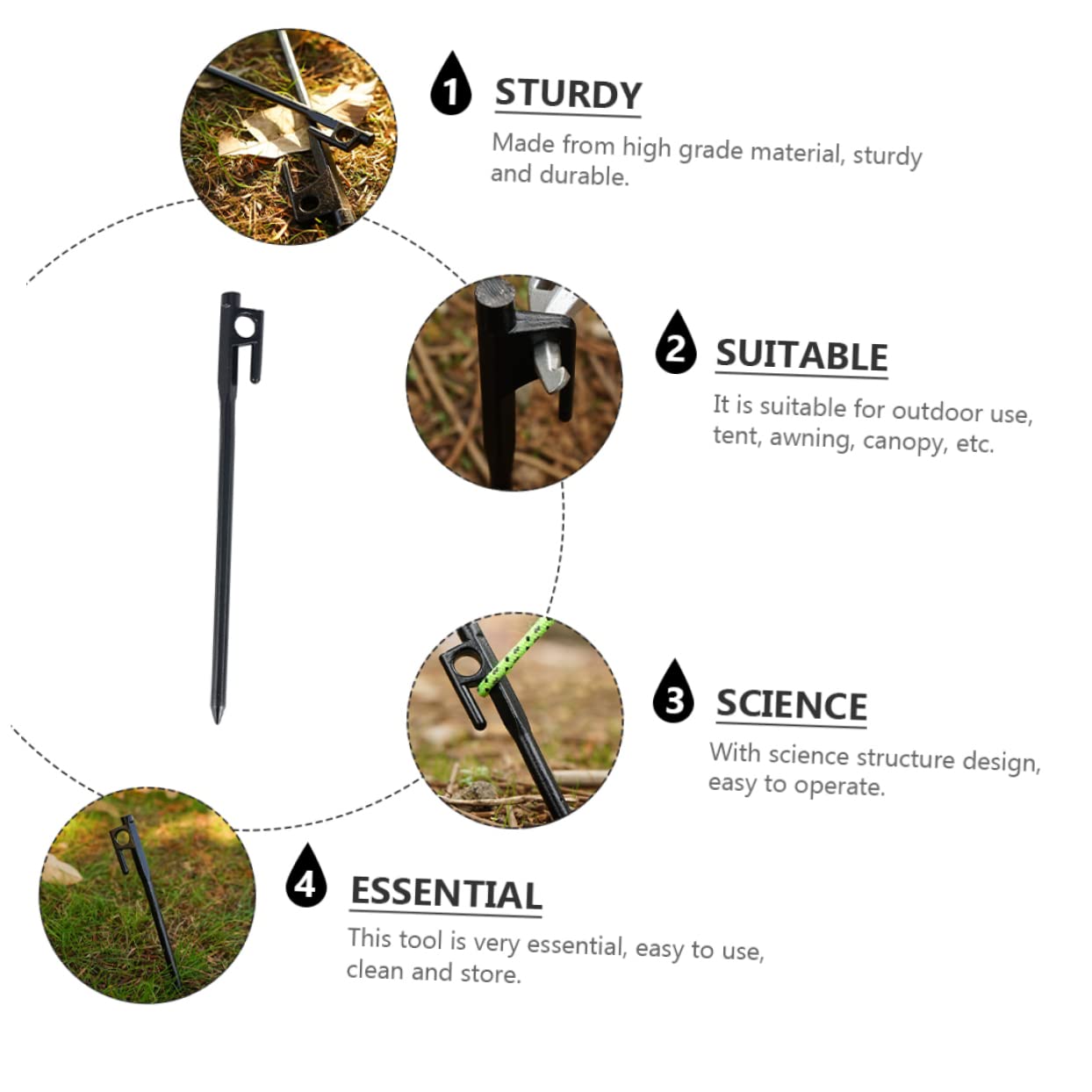 1 STURDY

Made from high grade material, sturdy and durable.

2 SUITABLE

It is suitable for outdoor use, tent, awning, canopy, etc.

3 SCIENCE

With science structure design, easy to operate.

4 ESSENTIAL

This tool is very essential, easy to use, clean and store.