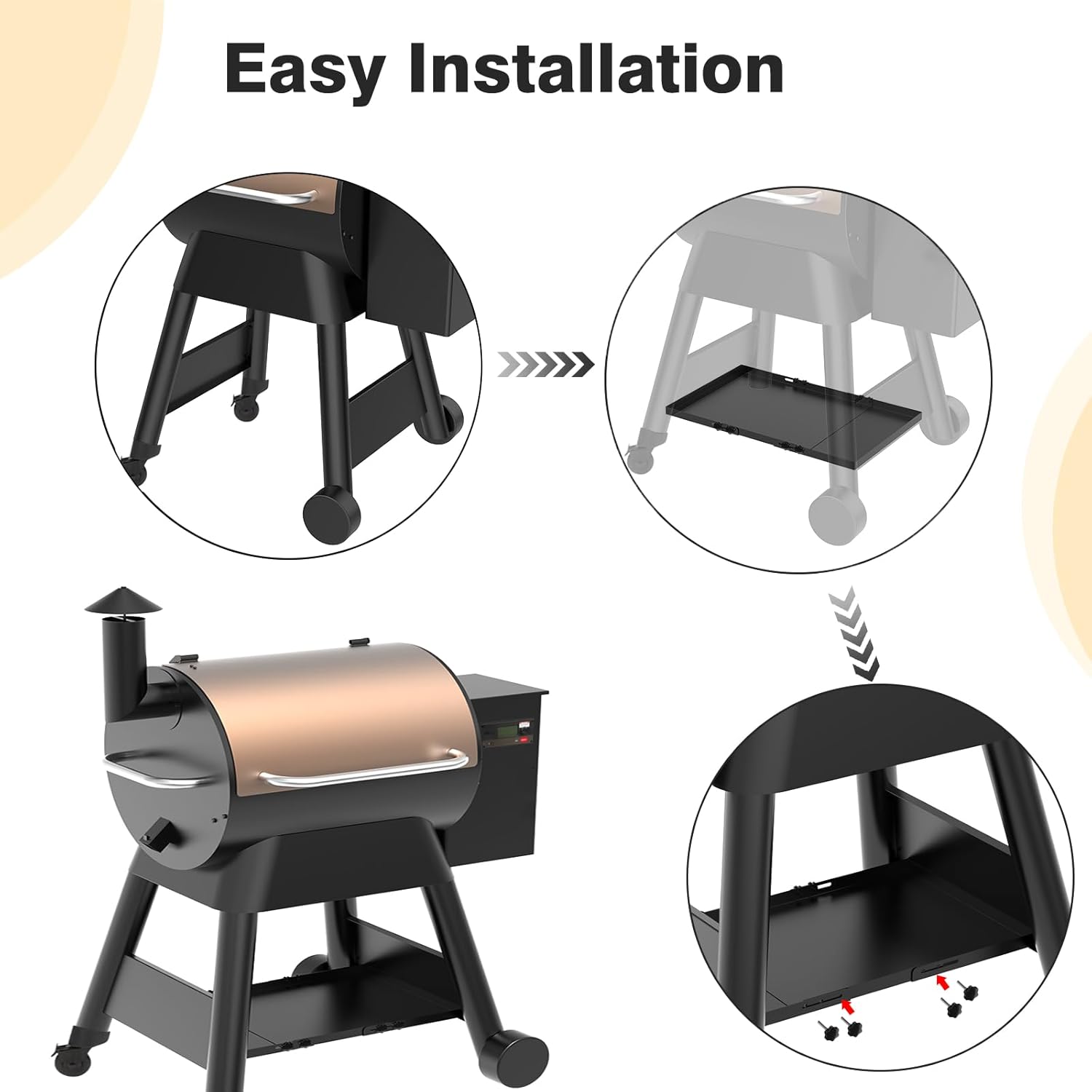 Easy Installation