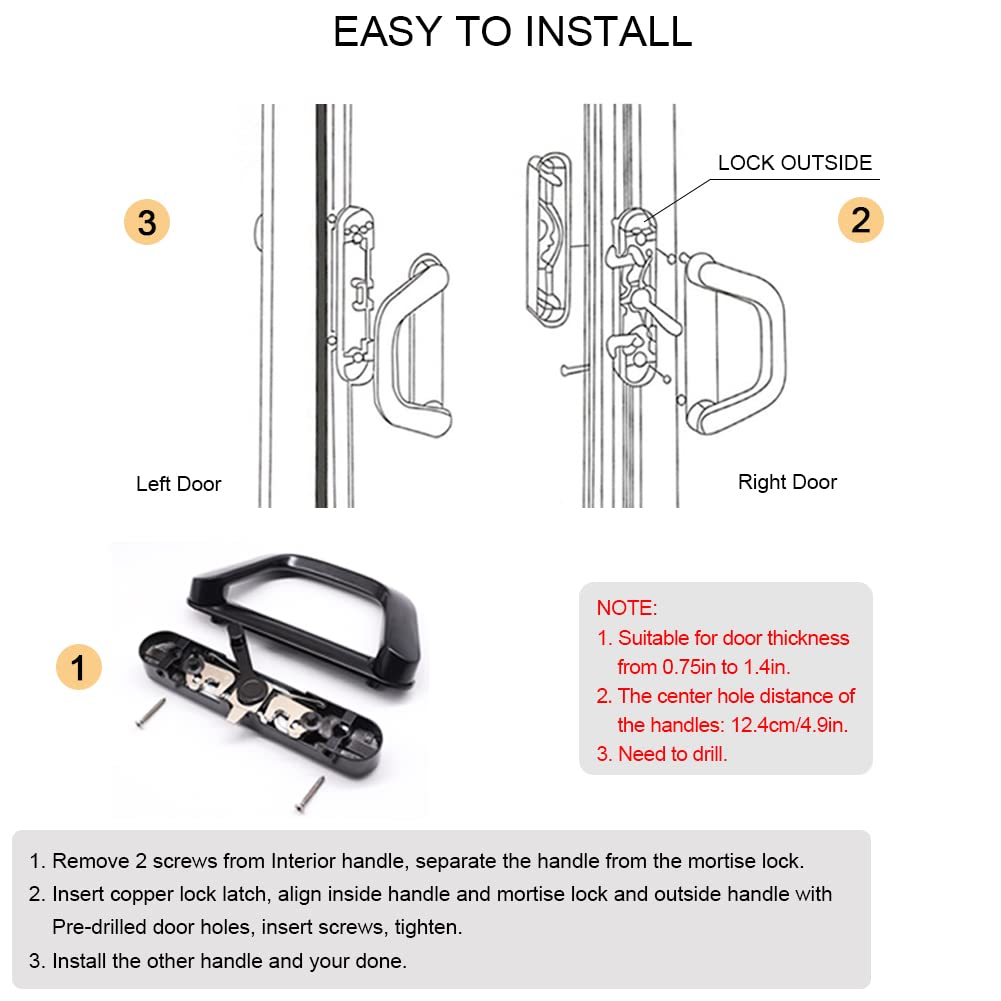 EASY TO INSTALL

LOCK OUTSIDE

3

2

Left Door

Right Door

1

NOTE:
1. Suitable for door thickness from 0.75in to 1.4in.
2. The center hole distance of the handles: 12.4cm/4.9in.
3. Need to drill.

1. Remove 2 screws from Interior handle, separate the handle from the mortise lock.
2. Insert copper lock latch, align inside handle and mortise lock and outside handle with Pre-drilled door holes, insert screws, tighten.
3. Install the other handle and your done.