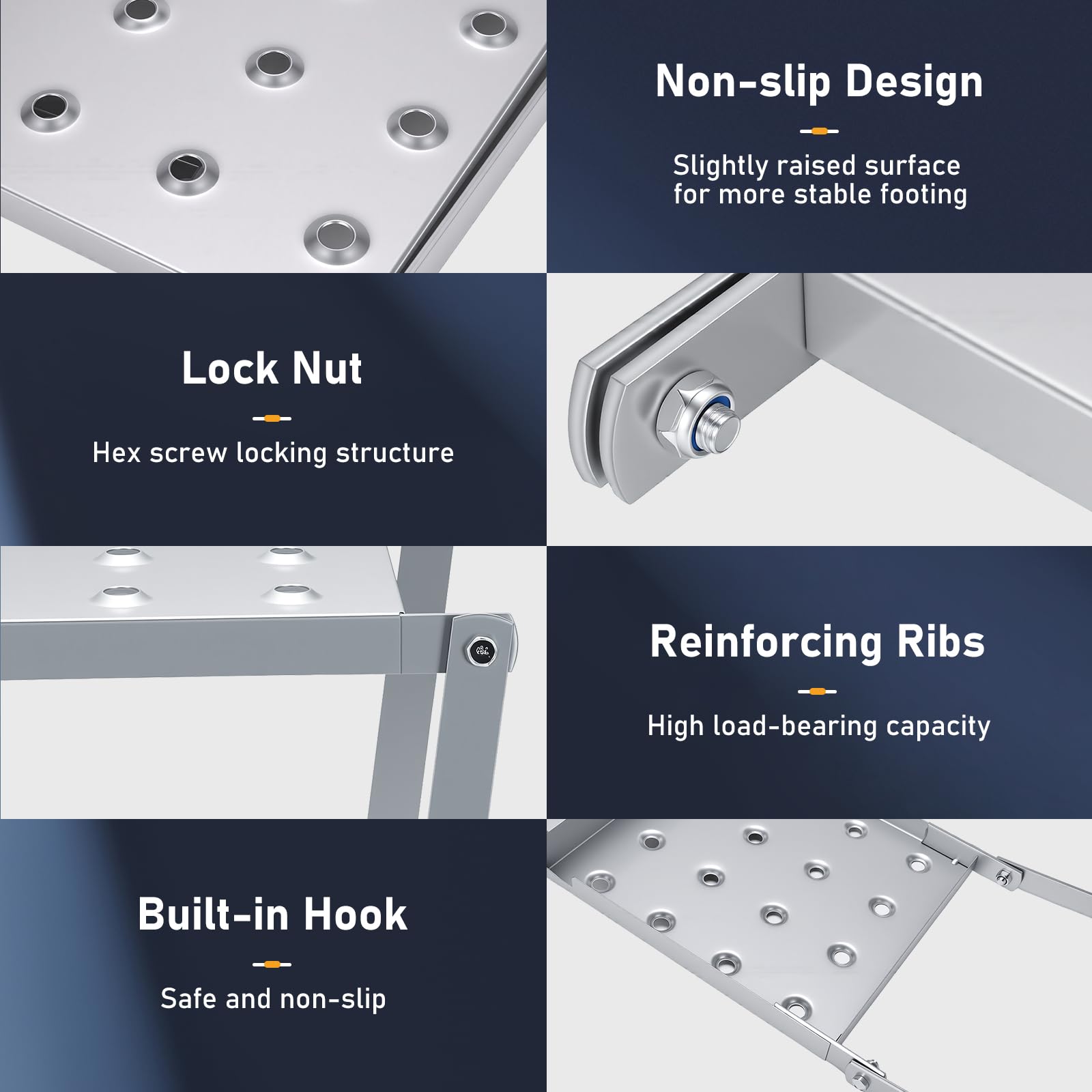 Non-slip Design

Slightly raised surface for more stable footing

Lock Nut

Hex screw locking structure

Reinforcing Ribs

High load-bearing capacity

Built-in Hook

Safe and non-slip