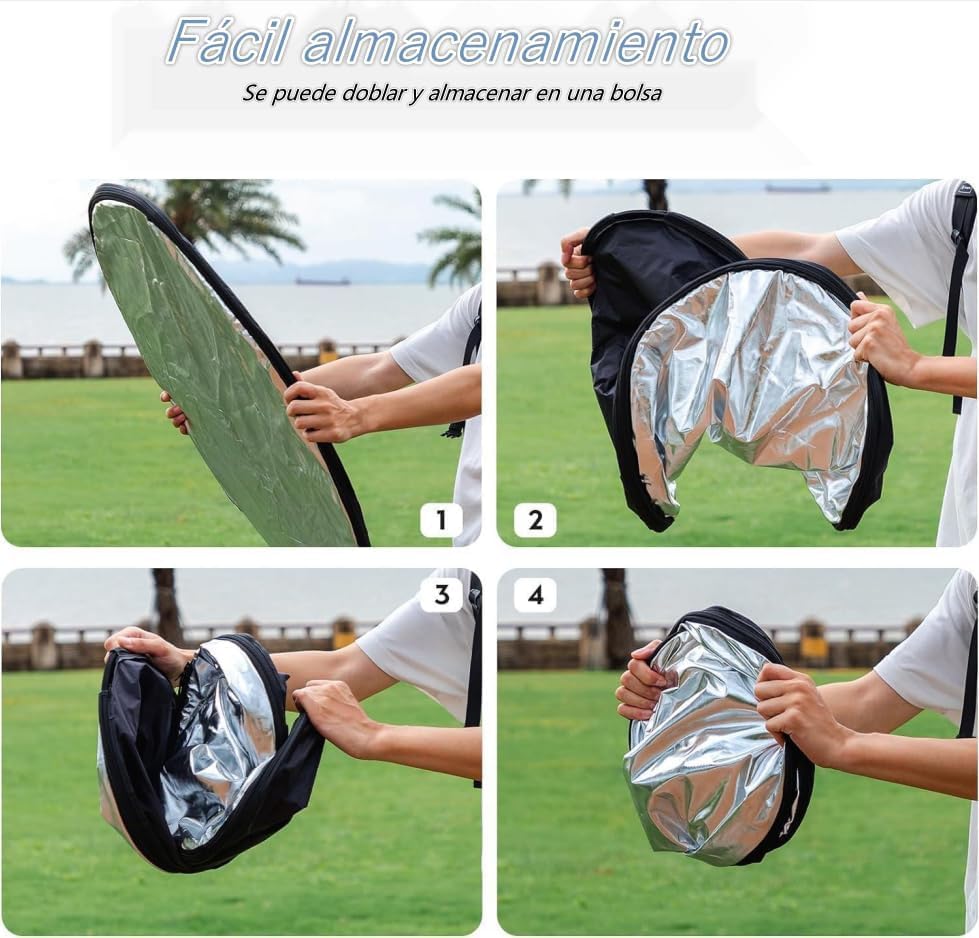 Fácil almacenamiento
Se puede doblar y almacenar en una bolsa

1

2

3

4