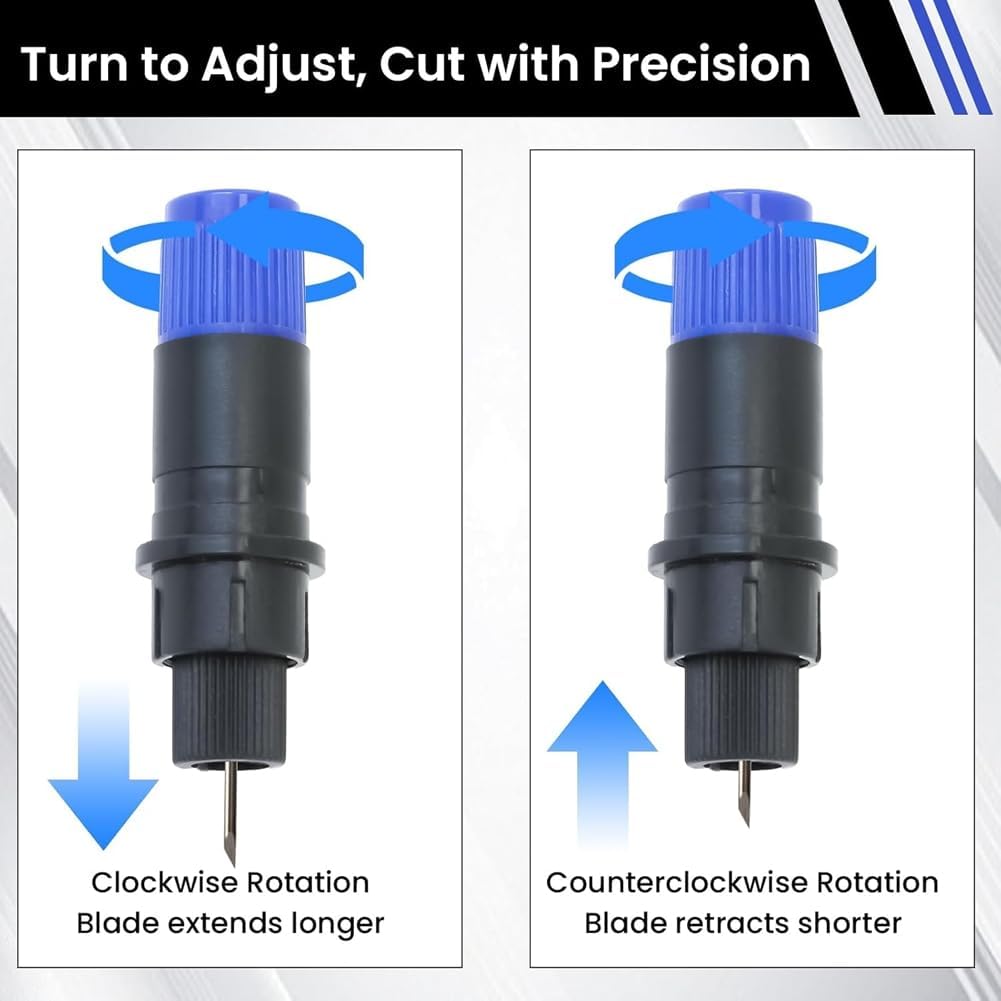 Turn to Adjust, Cut with Precision

Clockwise Rotation
Blade extends longer

Counterclockwise Rotation
Blade retracts shorter