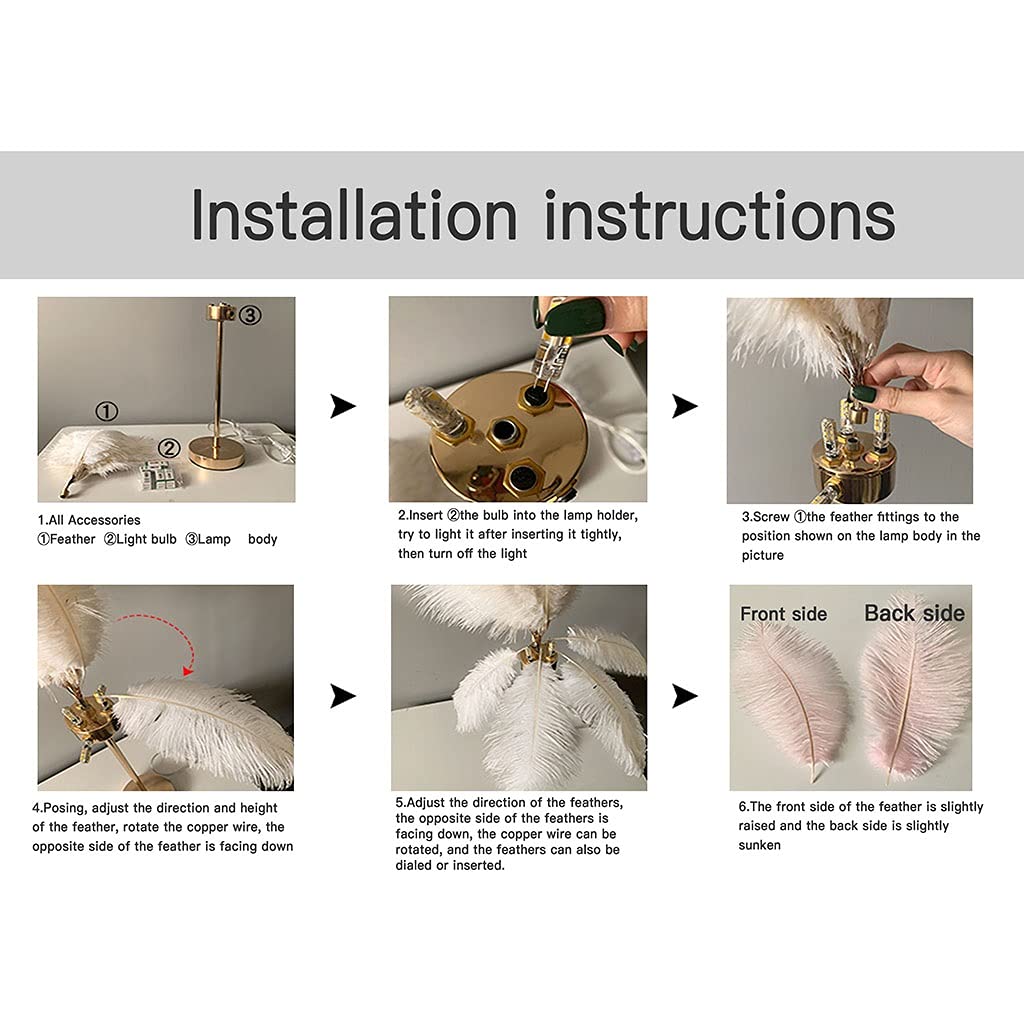 Installation instructions

③

①

②

1.All Accessories
①Feather ②Light bulb ③Lamp body

2.Insert ②the bulb into the lamp holder, try to light it after inserting it tightly, then turn off the light

3.Screw ①the feather fittings to the position shown on the lamp body in the picture

4.Posing, adjust the direction and height of the feather, rotate the copper wire, the opposite side of the feather is facing down

5.Adjust the direction of the feathers, the opposite side of the feathers is facing down, the copper wire can be rotated, and the feathers can also be dialed or inserted.

Front side Back side

6.The front side of the feather is slightly raised and the back side is slightly sunken