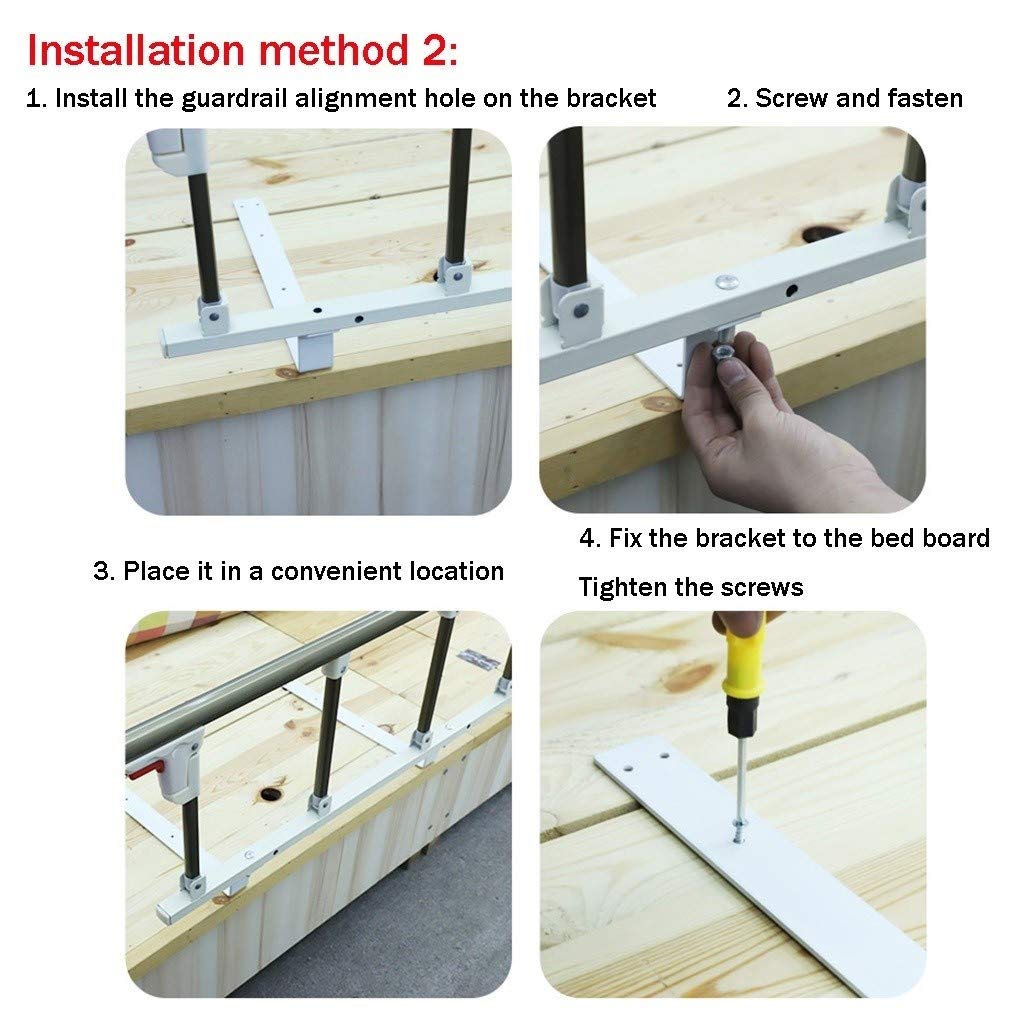 Installation method 2:

1. Install the guardrail alignment hole on the bracket

2. Screw and fasten

3. Place it in a convenient location

4. Fix the bracket to the bed board

Tighten the screws