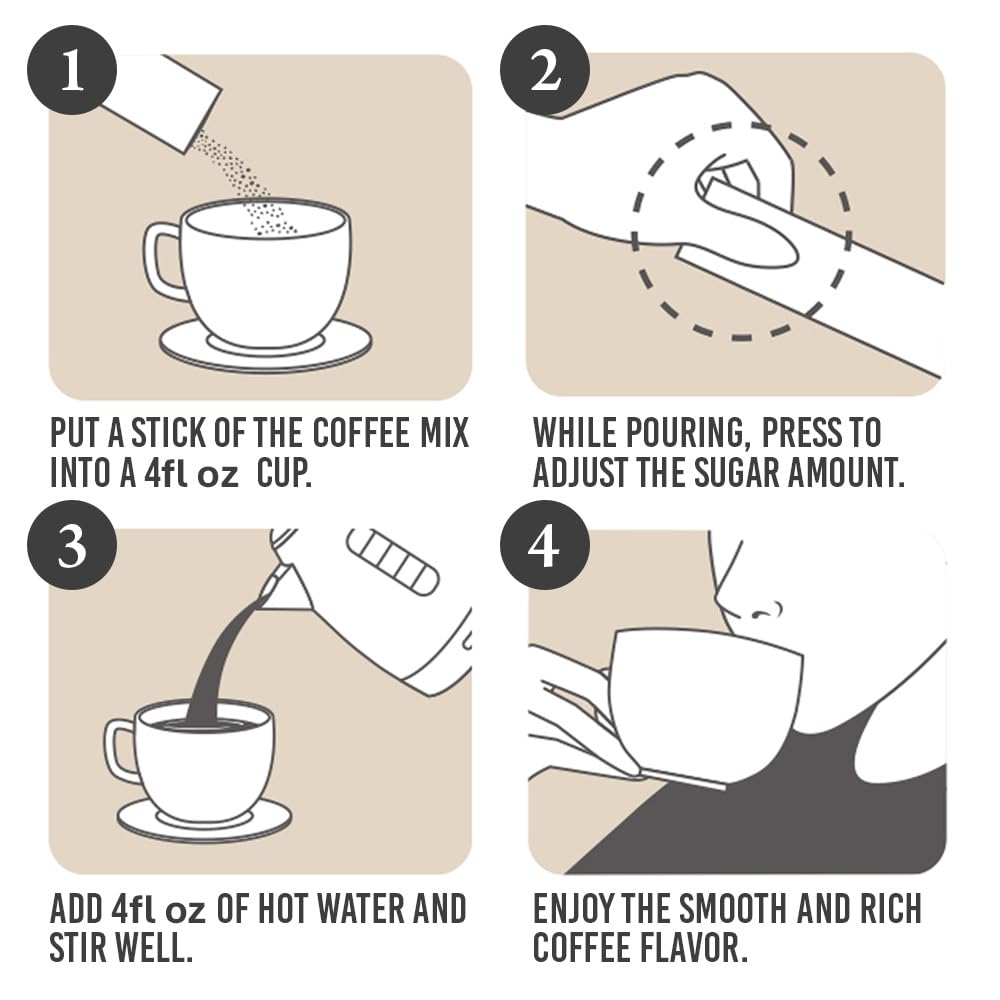 1

PUT A STICK OF THE COFFEE MIX INTO A 4fl oz CUP.

2

WHILE POURING, PRESS TO ADJUST THE SUGAR AMOUNT.

3

ADD 4fl oz OF HOT WATER AND STIR WELL.

4

ENJOY THE SMOOTH AND RICH COFFEE FLAVOR.