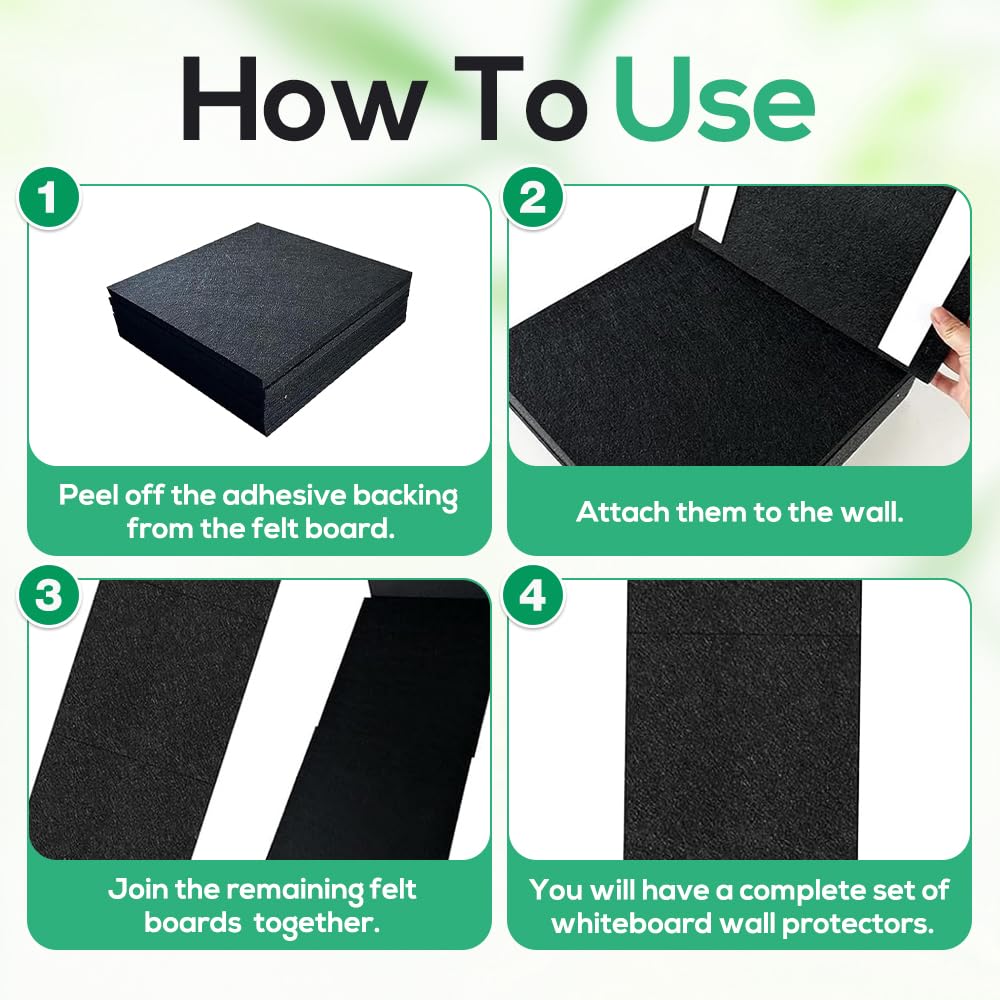 How To Use

1

Peel off the adhesive backing from the felt board.

2

Attach them to the wall.

3

Join the remaining felt boards together.

4

You will have a complete set of whiteboard wall protectors.