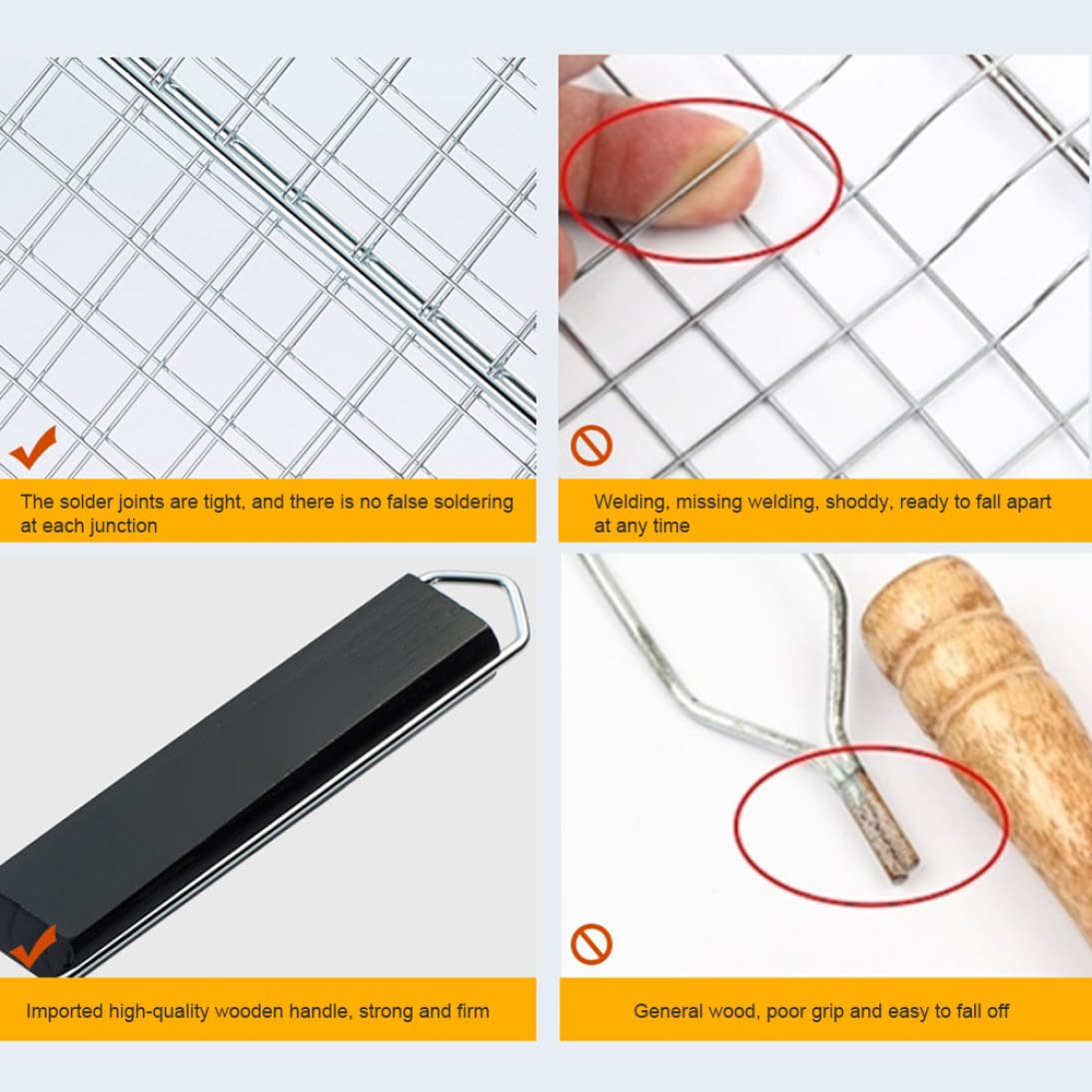 The solder joints are tight, and there is no false soldering at each junction

Welding, missing welding, shoddy, ready to fall apart at any time

Imported high-quality wooden handle, strong and firm

General wood, poor grip and easy to fall off