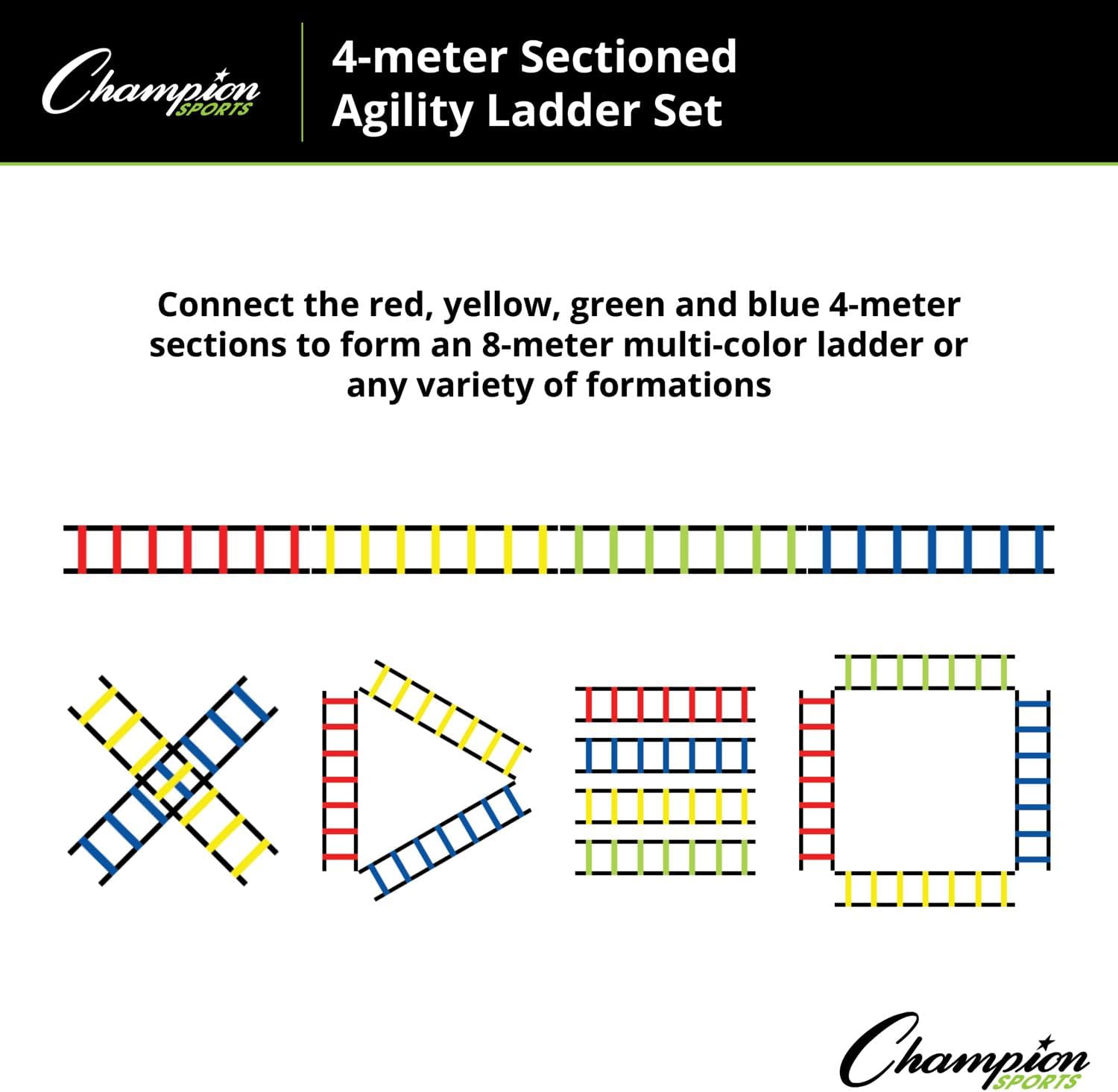 Champion SPORTS

4-meter Sectioned Agility Ladder Set

Connect the red, yellow, green and blue 4-meter sections to form an 8-meter multi-color ladder or any variety of formations

Champion SPORTS