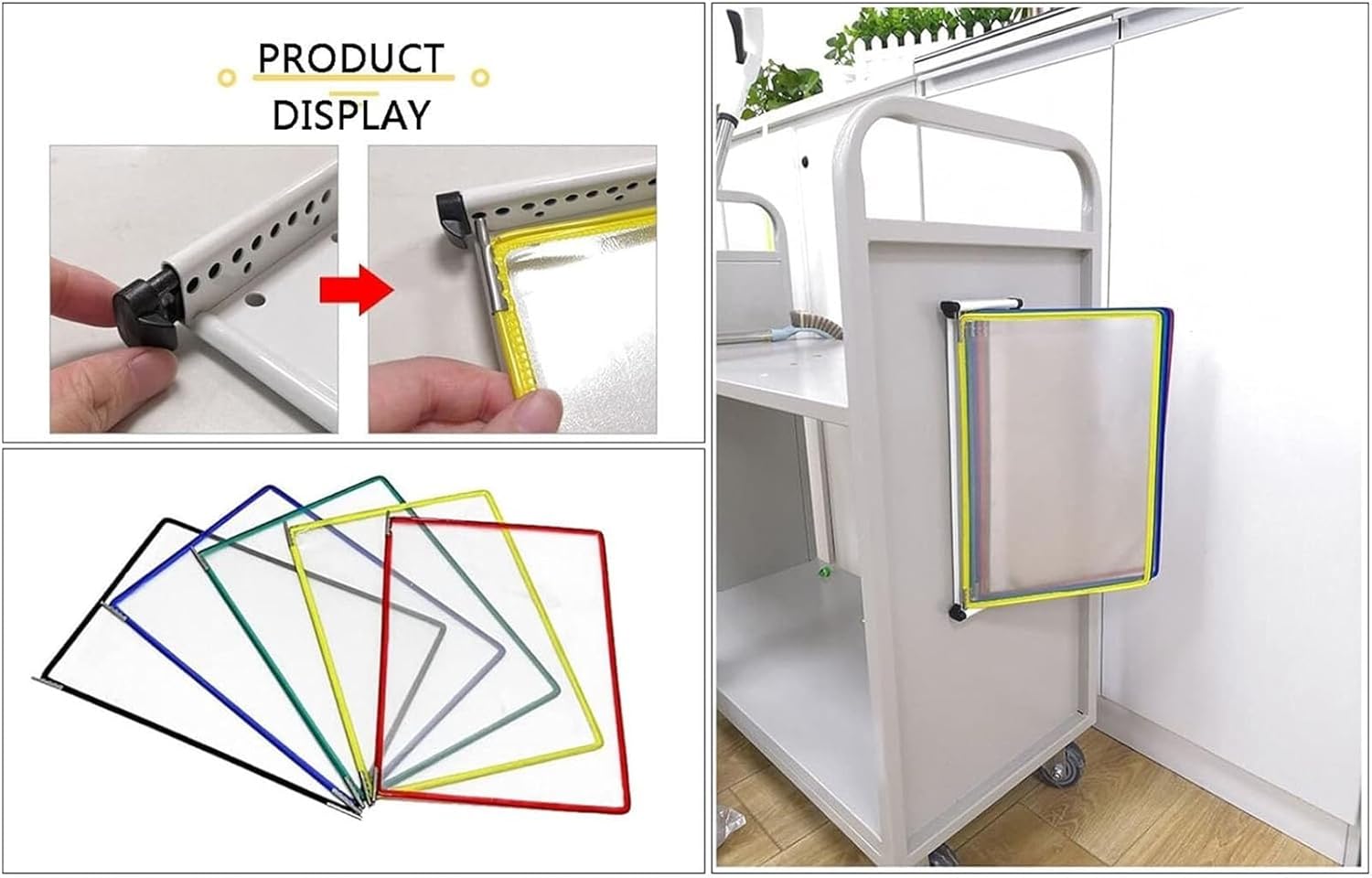 PRODUCT
DISPLAY