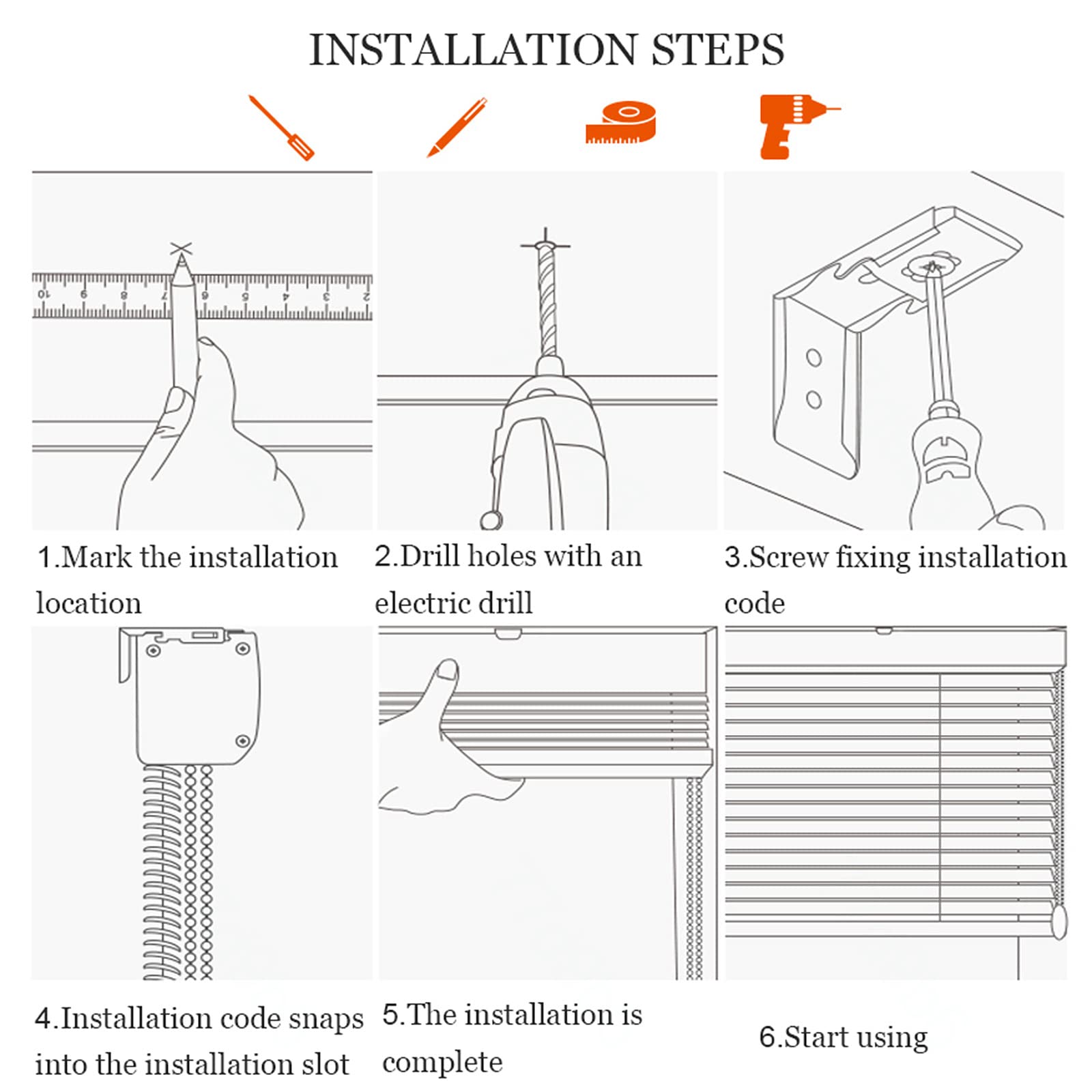 INSTALLATION STEPS

10 9 8 7 6 5 4 3 2

1.Mark the installation location

2.Drill holes with an electric drill

3.Screw fixing installation code

4.Installation code snaps into the installation slot

5.The installation is complete

6.Start using