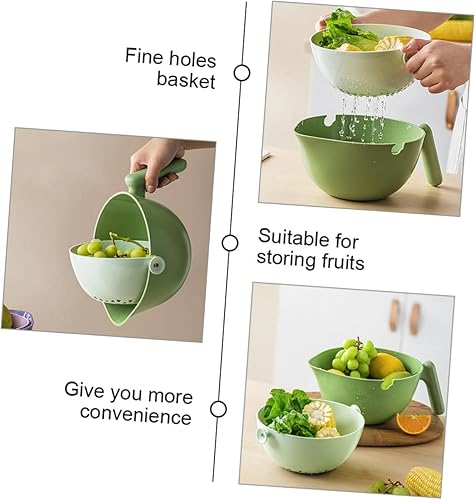 Fine holes basket

Suitable for storing fruits

Give you more convenience