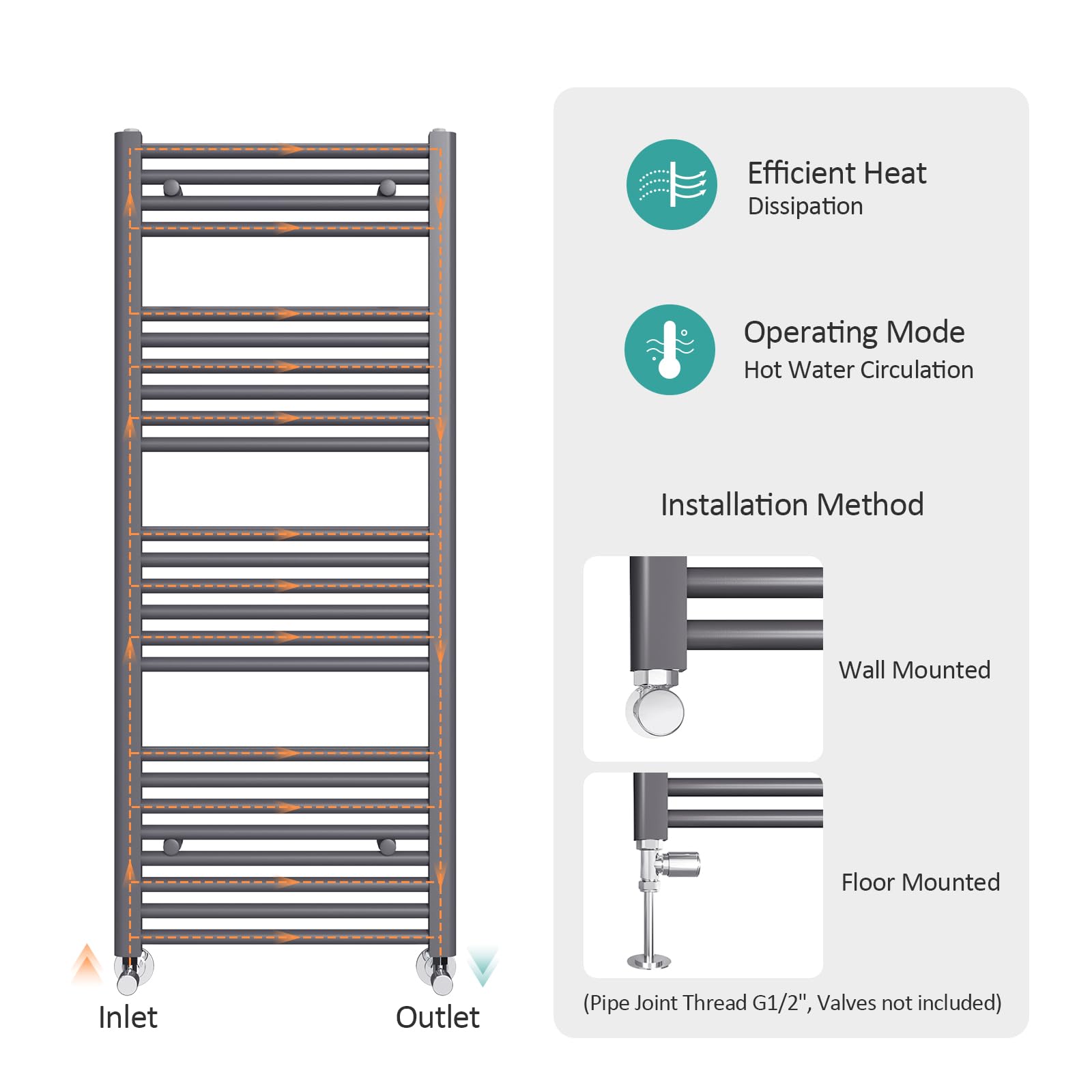 Inlet

Outlet

Efficient Heat
Dissipation

Operating Mode
Hot Water Circulation

Installation Method

Wall Mounted

Floor Mounted

(Pipe Joint Thread G1/2", Valves not included)