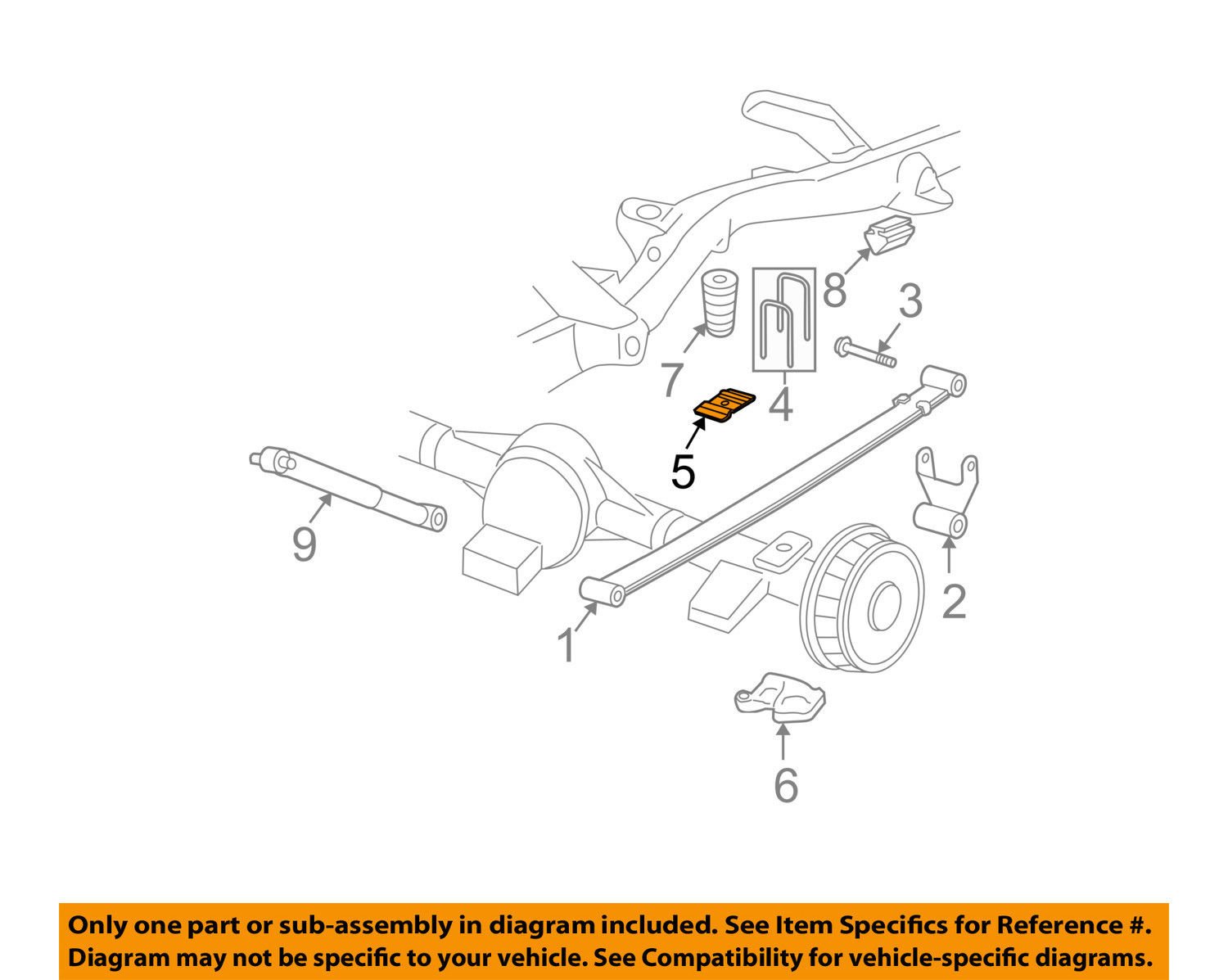 8
3
7
4
5
9
2
1
6

Only one part or sub-assembly in diagram included. See Item Specifics for Reference #. Diagram may not be specific to your vehicle. See Compatibility for vehicle-specific diagrams.