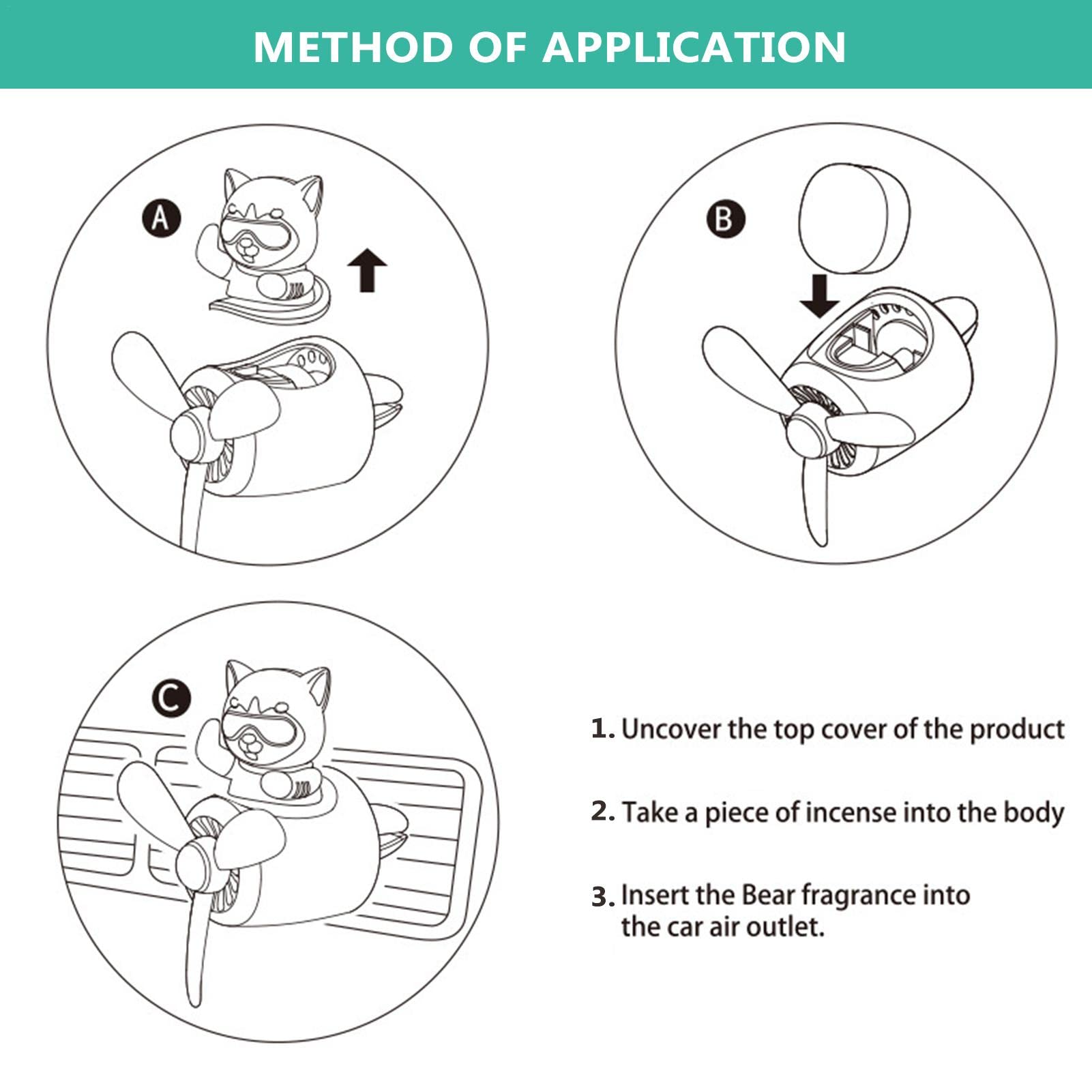 METHOD OF APPLICATION

A

B

C

1. Uncover the top cover of the product

2. Take a piece of incense into the body

3. Insert the Bear fragrance into the car air outlet.