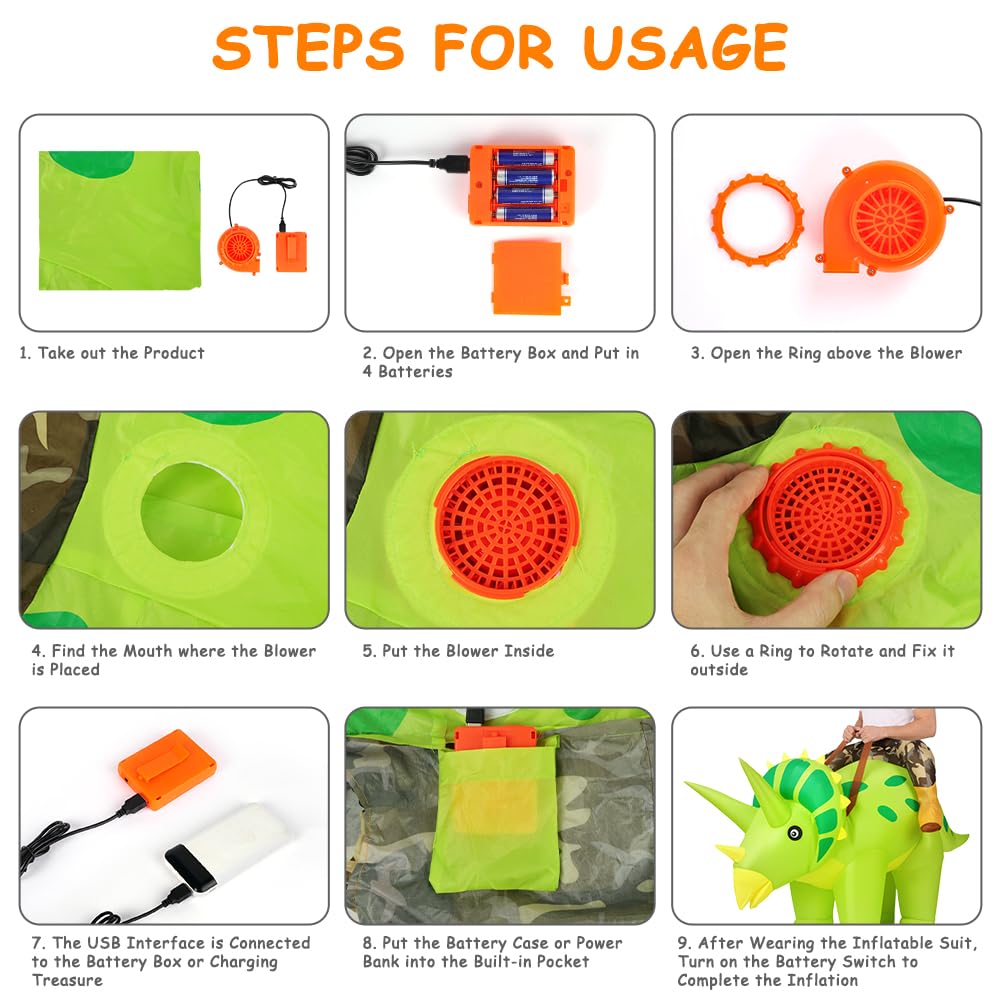 STEPS FOR USAGE

1. Take out the Product

2. Open the Battery Box and Put in 4 Batteries

3. Open the Ring above the Blower

4. Find the Mouth where the Blower is Placed

5. Put the Blower Inside

6. Use a Ring to Rotate and Fix it outside

7. The USB Interface is Connected to the Battery Box or Charging Treasure

8. Put the Battery Case or Power Bank into the Built-in Pocket

9. After Wearing the Inflatable Suit, Turn on the Battery Switch to Complete the Inflation