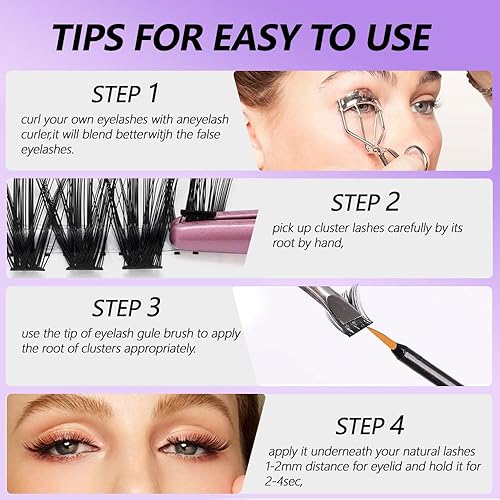 TIPS FOR EASY TO USE

STEP 1

curl your own eyelashes with aneyelash curler,it will blend betterwitjh the false eyelashes.

STEP 2

pick up cluster lashes carefully by its root by hand,

STEP 3

use the tip of eyelash gule brush to apply the root of clusters appropriately.

STEP 4

apply it underneath your natural lashes 1-2mm distance for eyelid and hold it for 2-4sec,