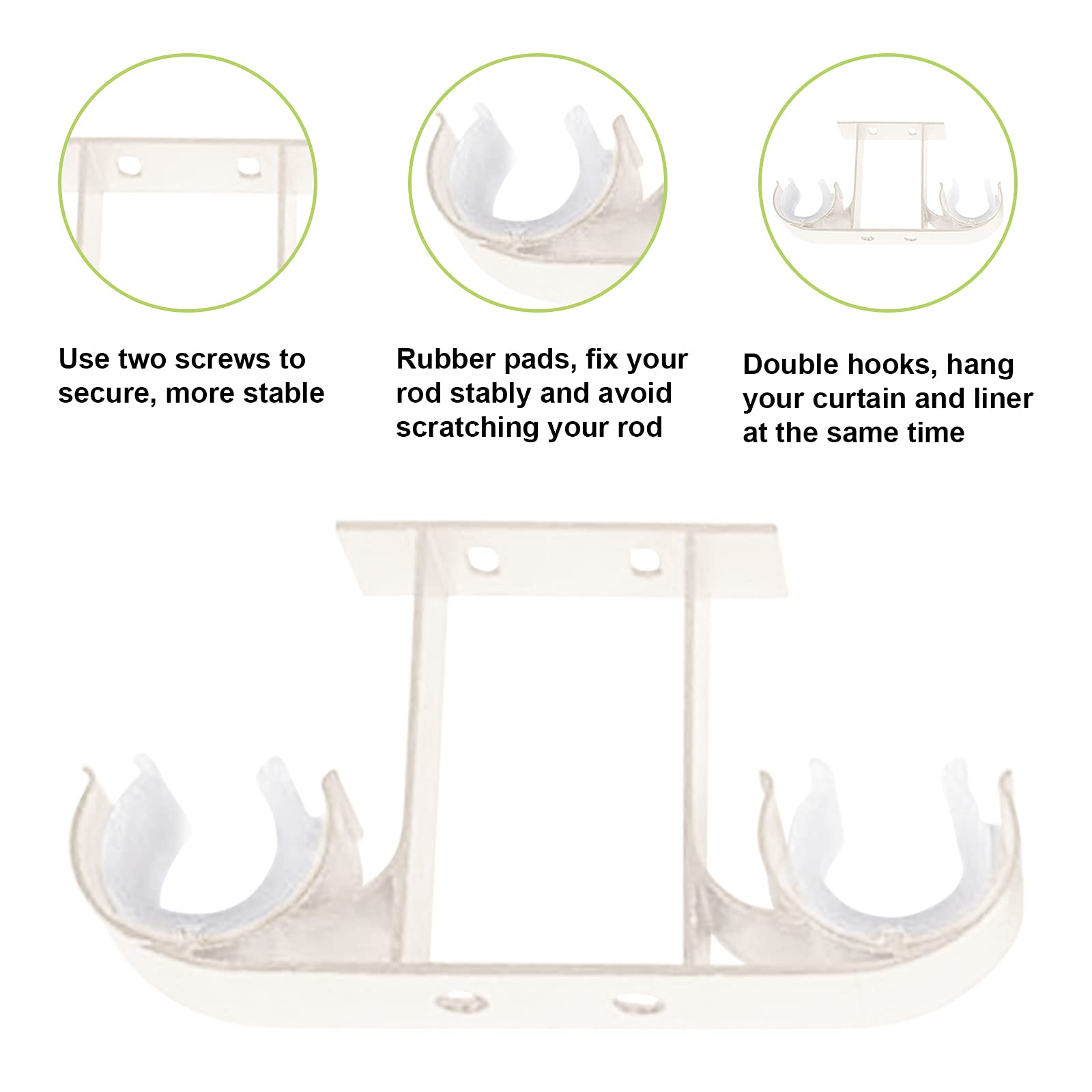 Use two screws to secure, more stable

Rubber pads, fix your rod stably and avoid scratching your rod

Double hooks, hang your curtain and liner at the same time