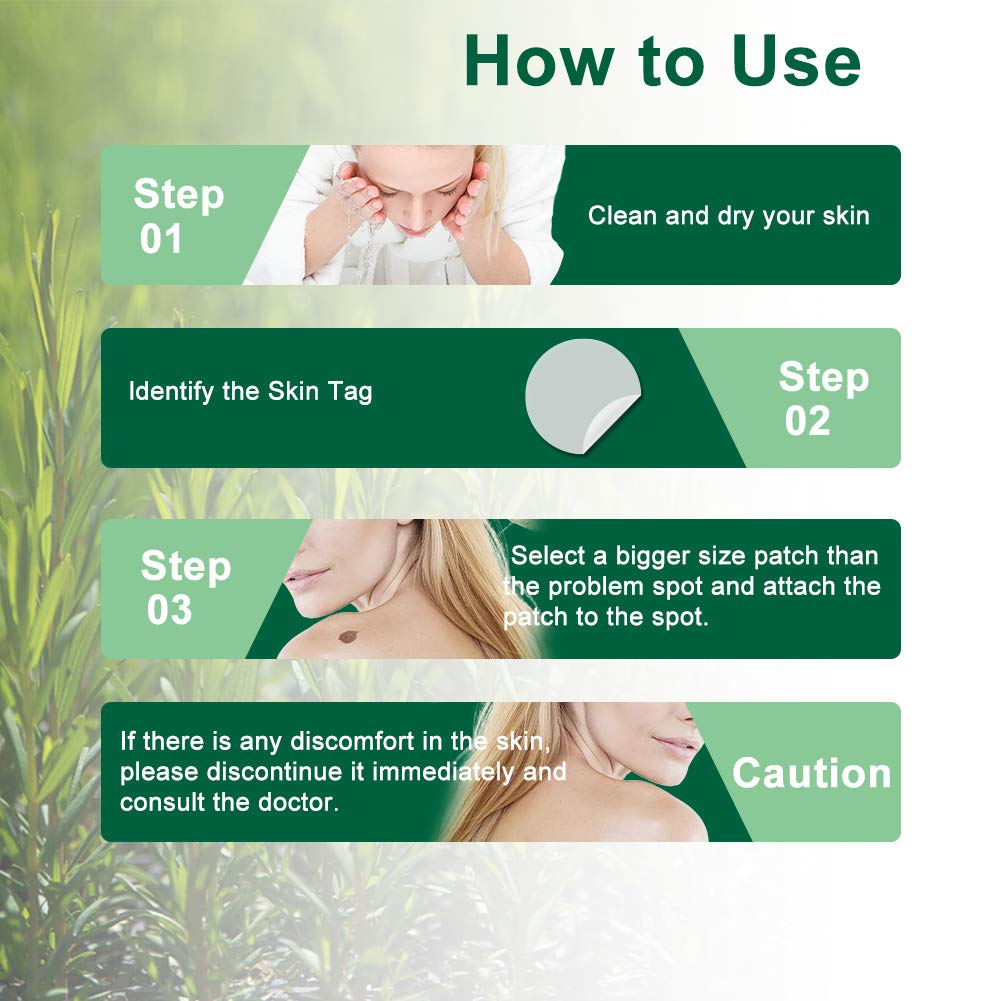 How to Use

Step 01

Clean and dry your skin

Identify the Skin Tag

Step 02

Step 03

Select a bigger size patch than the problem spot and attach the patch to the spot.

If there is any discomfort in the skin, please discontinue it immediately and consult the doctor.

Caution