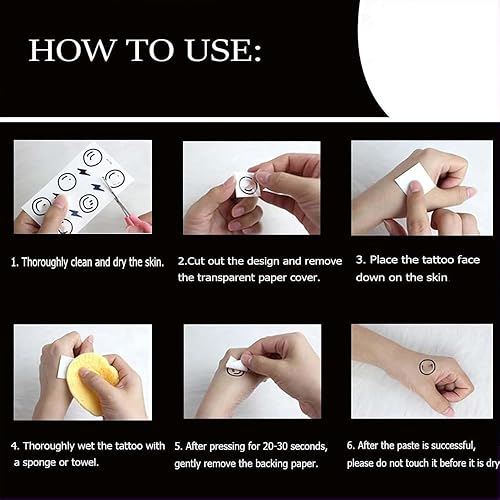 HOW TO USE:

1. Thoroughly clean and dry the skin.

2.Cut out the design and remove the transparent paper cover.

3. Place the tattoo face down on the skin

4. Thoroughly wet the tattoo with a sponge or towel.

5. After pressing for 20-30 seconds, gently remove the backing paper.

6. After the paste is successful, please do not touch it before it is dry