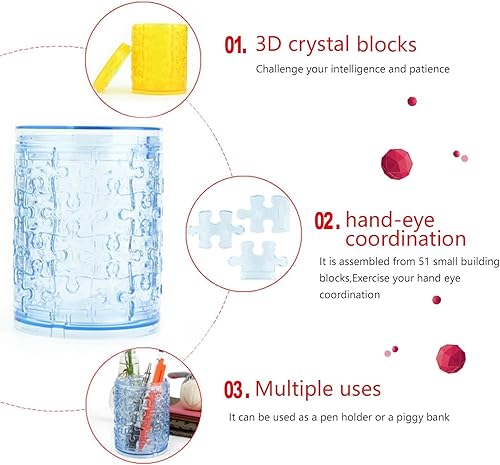 01. 3D crystal blocks

Challenge your intelligence and patience

02. hand-eye coordination

It is assembled from 51 small building blocks,Exercise your hand eye coordination

03. Multiple uses

It can be used as a pen holder or a piggy bank