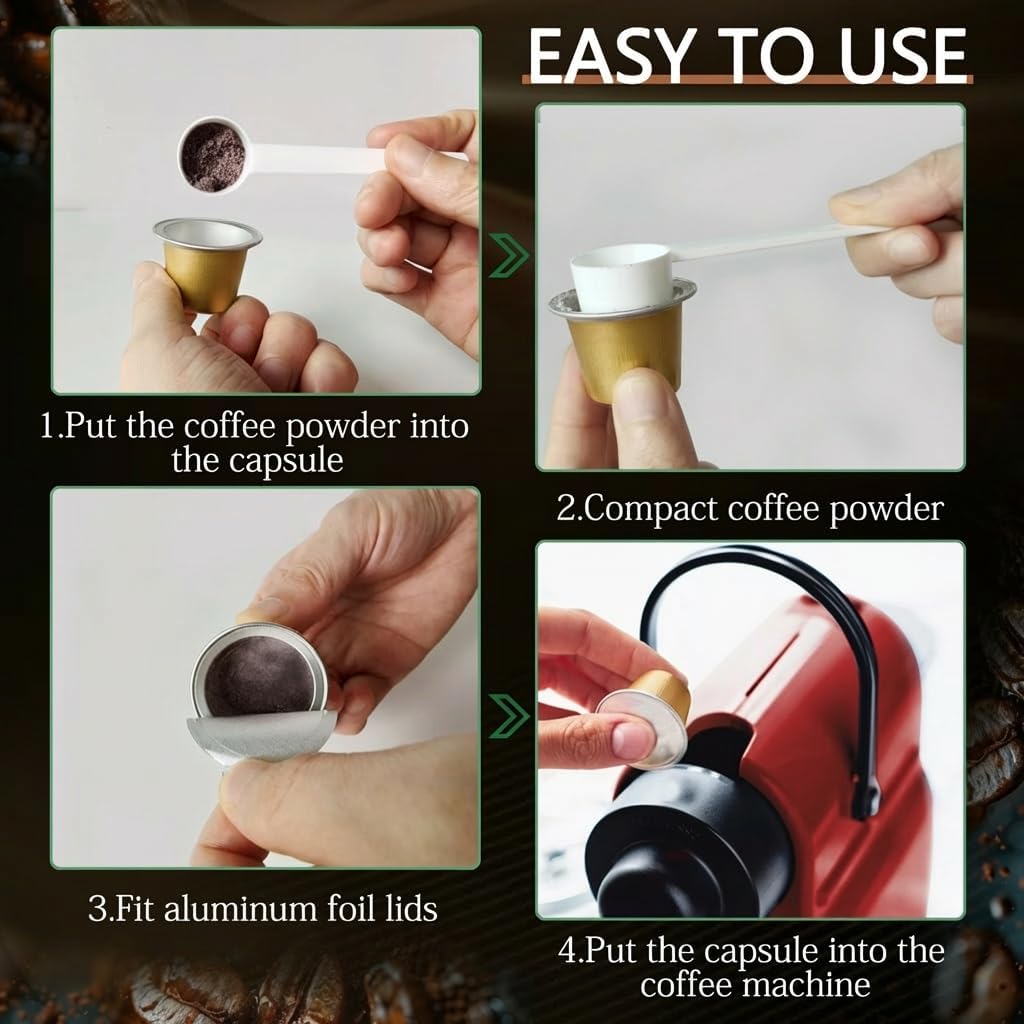 EASY TO USE

1.Put the coffee powder into the capsule

2.Compact coffee powder

3.Fit aluminum foil lids

4.Put the capsule into the coffee machine