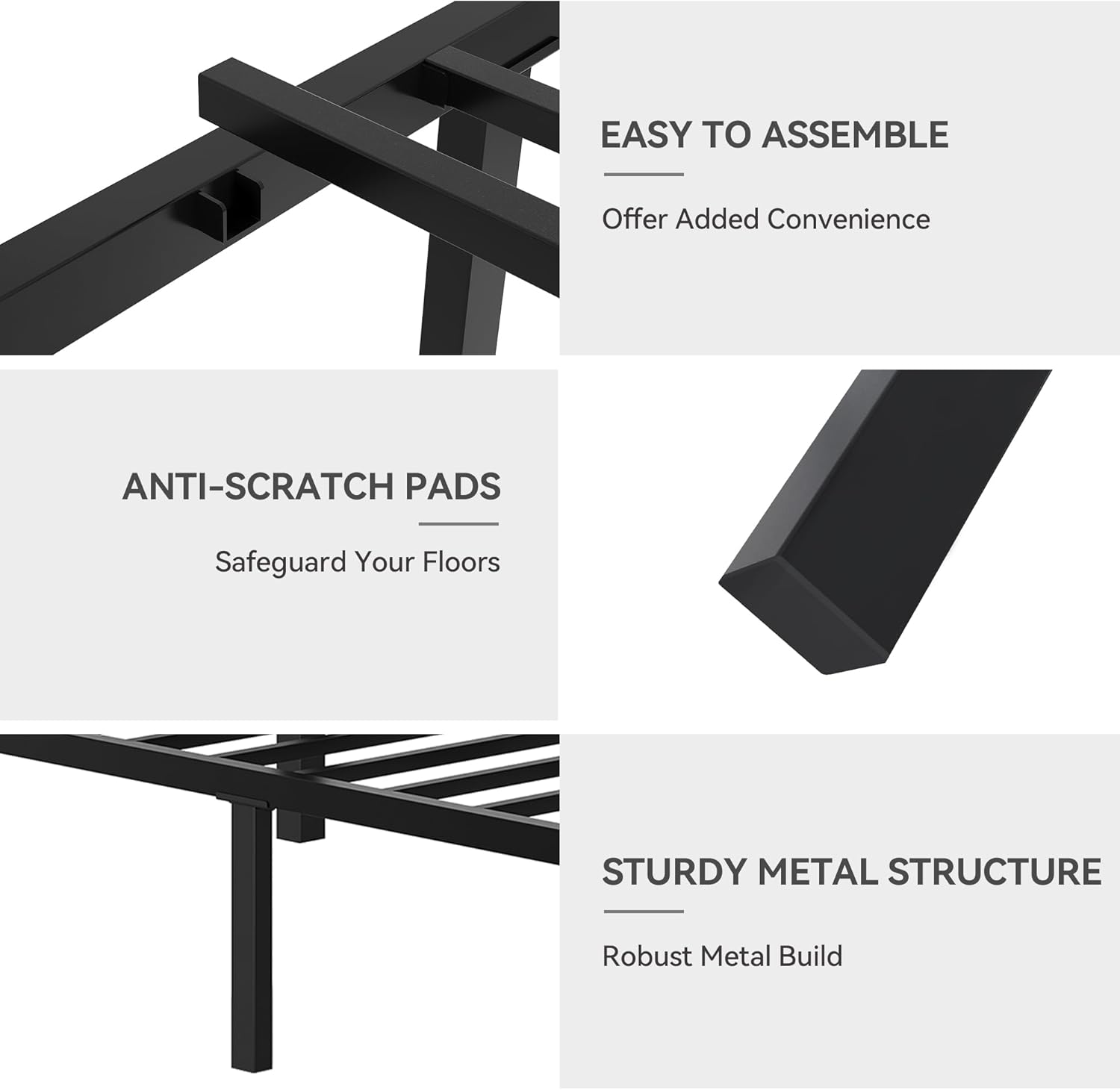 EASY TO ASSEMBLE

Offer Added Convenience

ANTI-SCRATCH PADS

Safeguard Your Floors

STURDY METAL STRUCTURE

Robust Metal Build